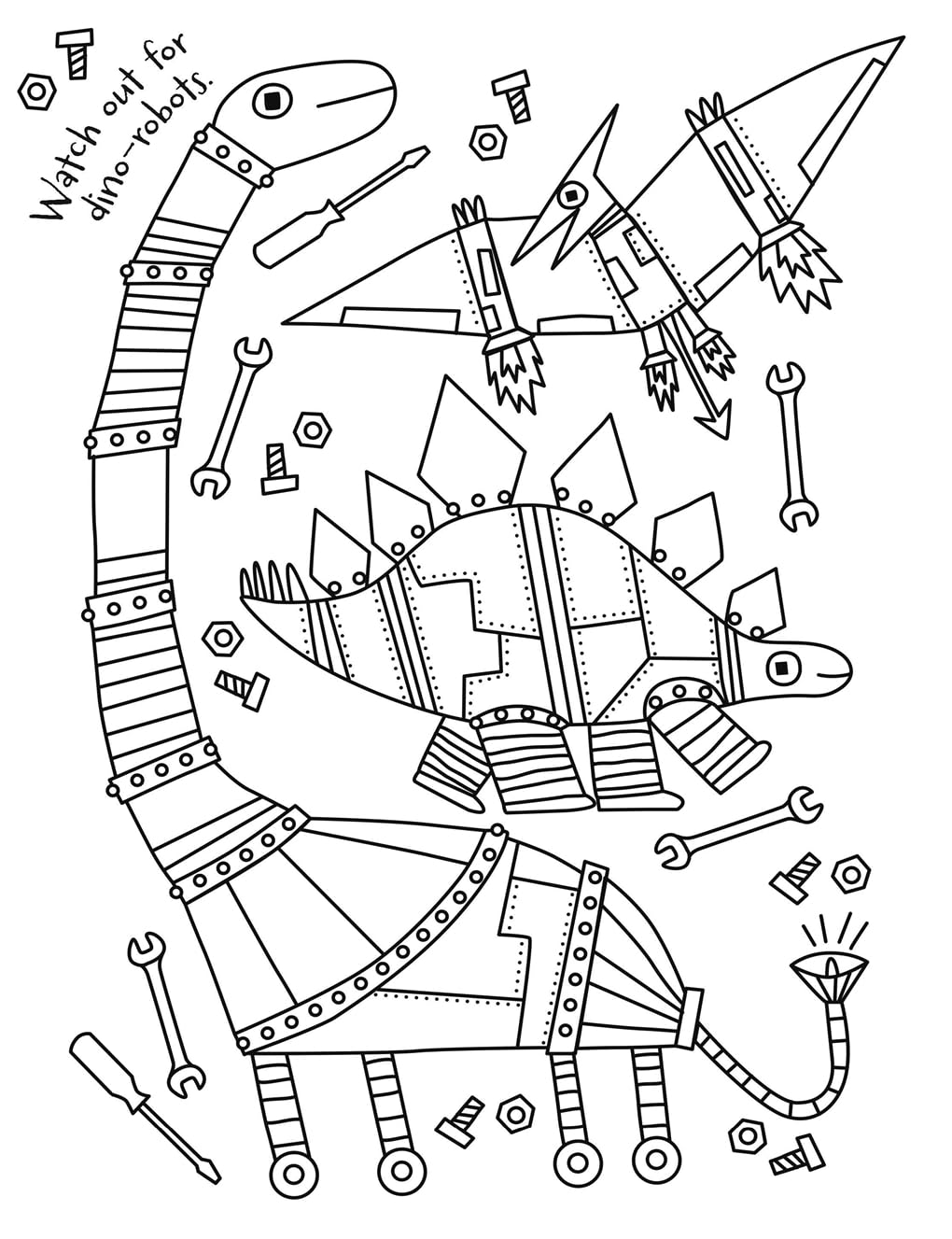 Watch out for dino-robots.