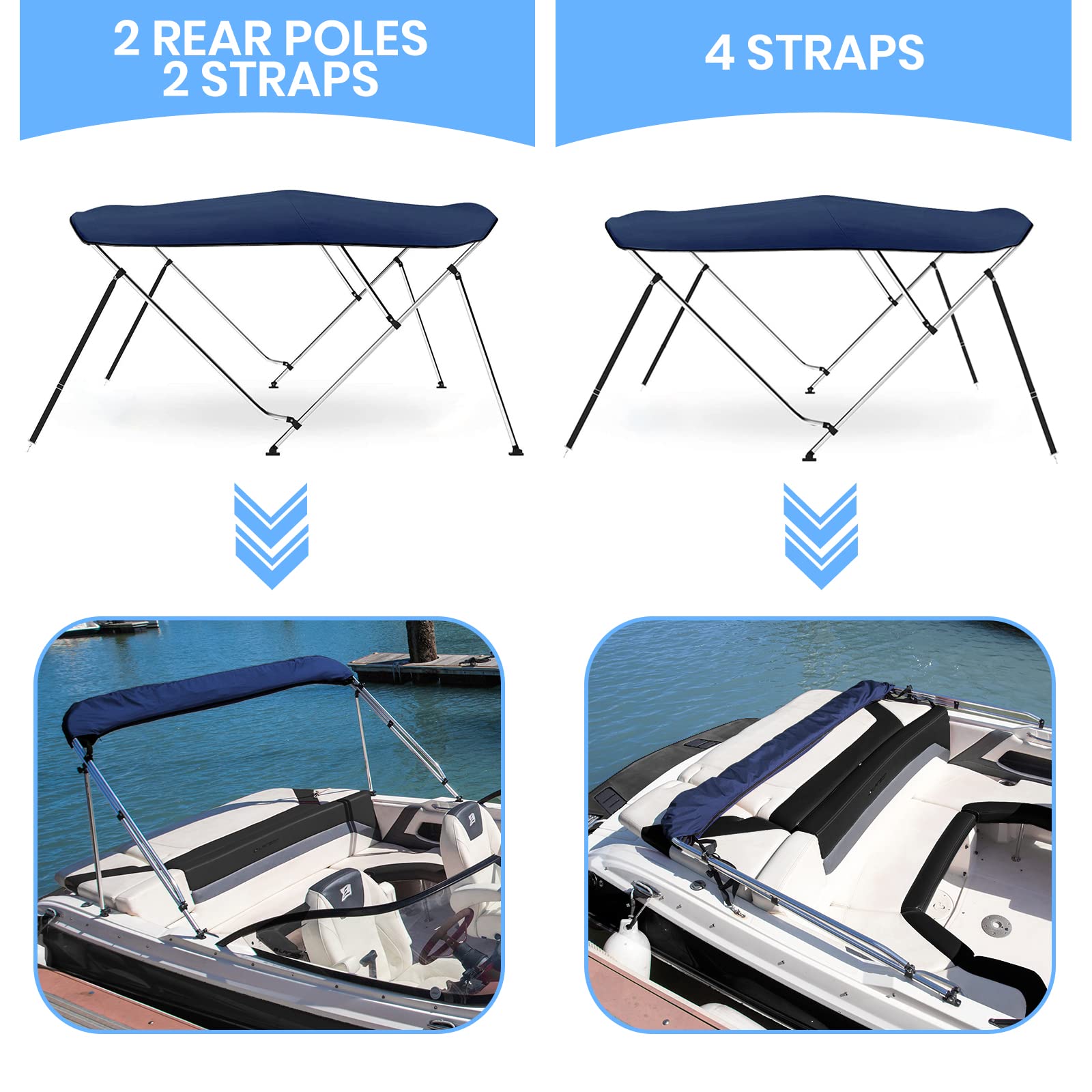 2 REAR POLES
2 STRAPS

4 STRAPS