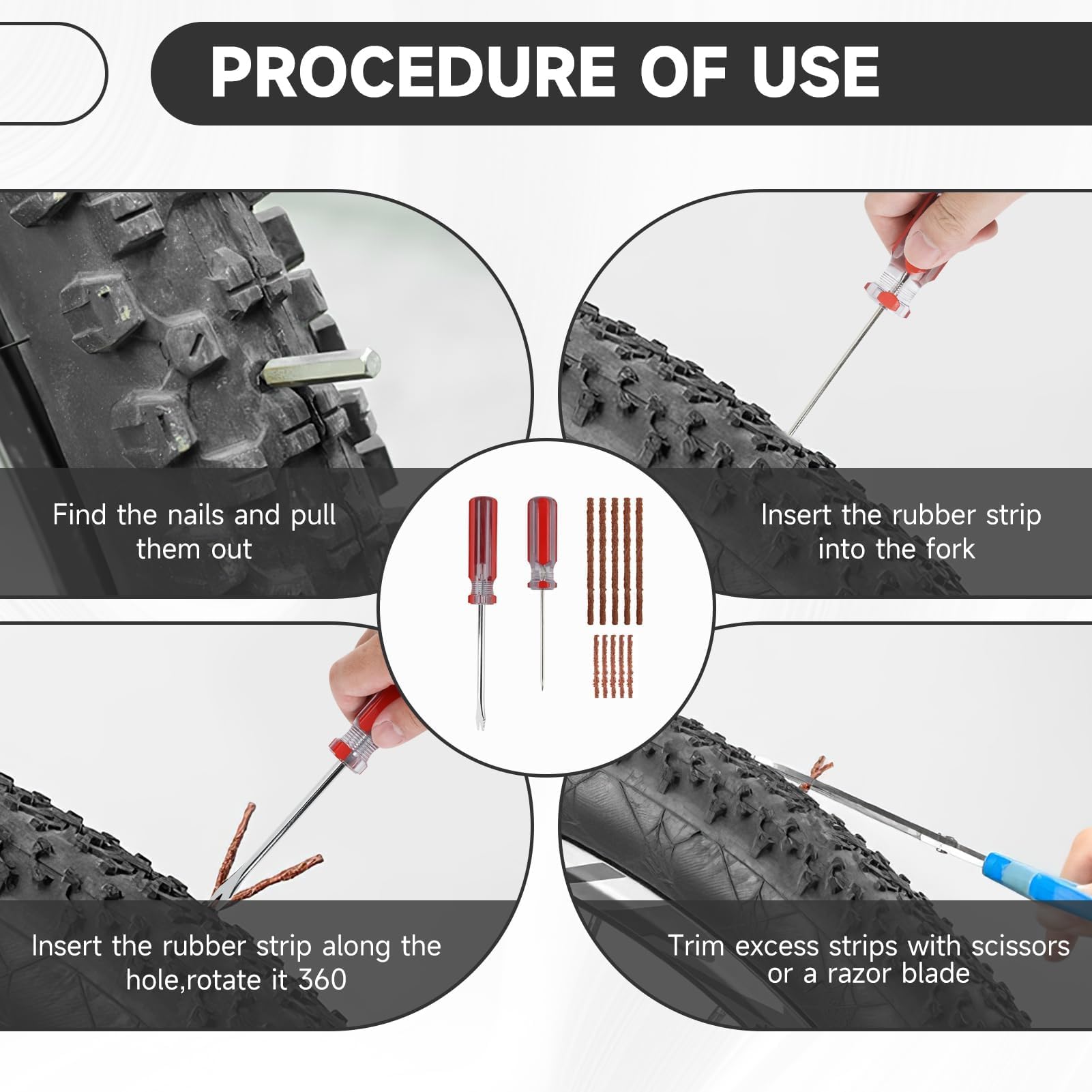 PROCEDURE OF USE

Find the nails and pull them out

Insert the rubber strip into the fork

Insert the rubber strip along the hole,rotate it 360

Trim excess strips with scissors or a razor blade