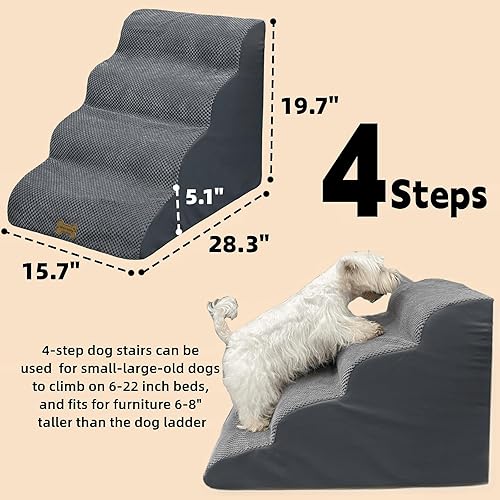 19.7"

5.1"

28.3"

15.7"

4 Steps

4-step dog stairs can be used for small-large-old dogs to climb on 6-22 inch beds, and fits for furniture 6-8" taller than the dog ladder