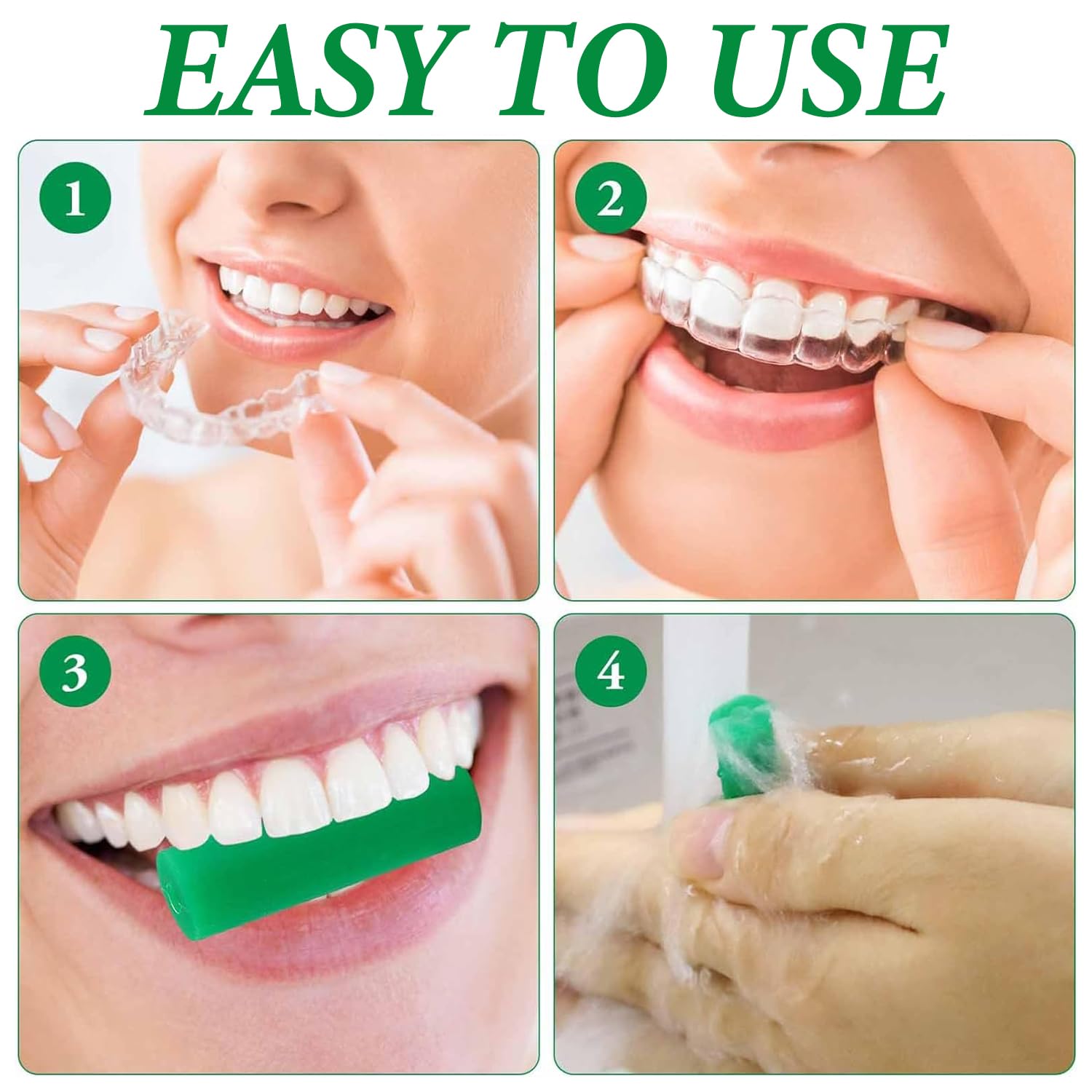 EASY TO USE

1

2

3

4