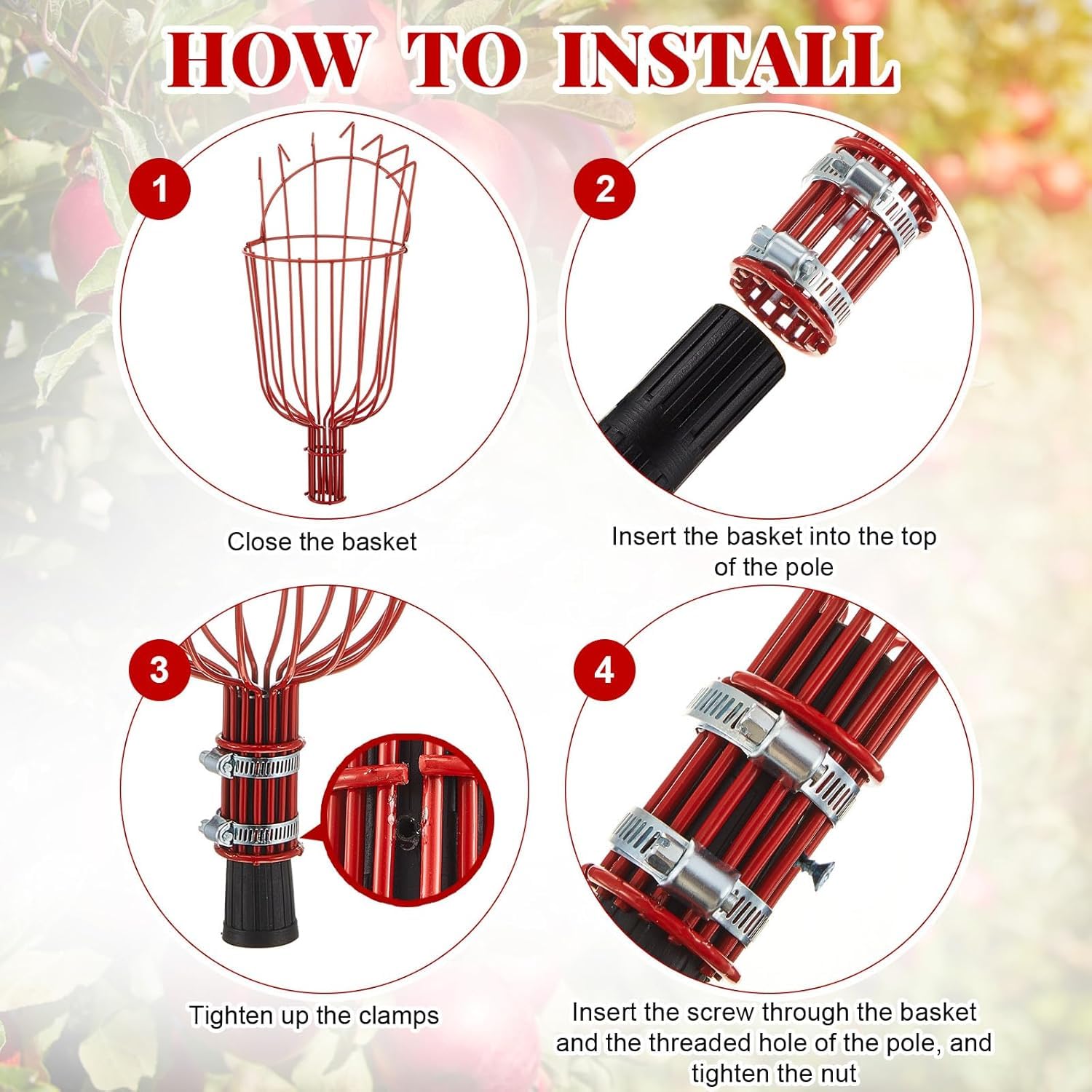 HOW TO INSTALL

1

Close the basket

2

Insert the basket into the top of the pole

3

Tighten up the clamps

4

Insert the screw through the basket and the threaded hole of the pole, and tighten the nut