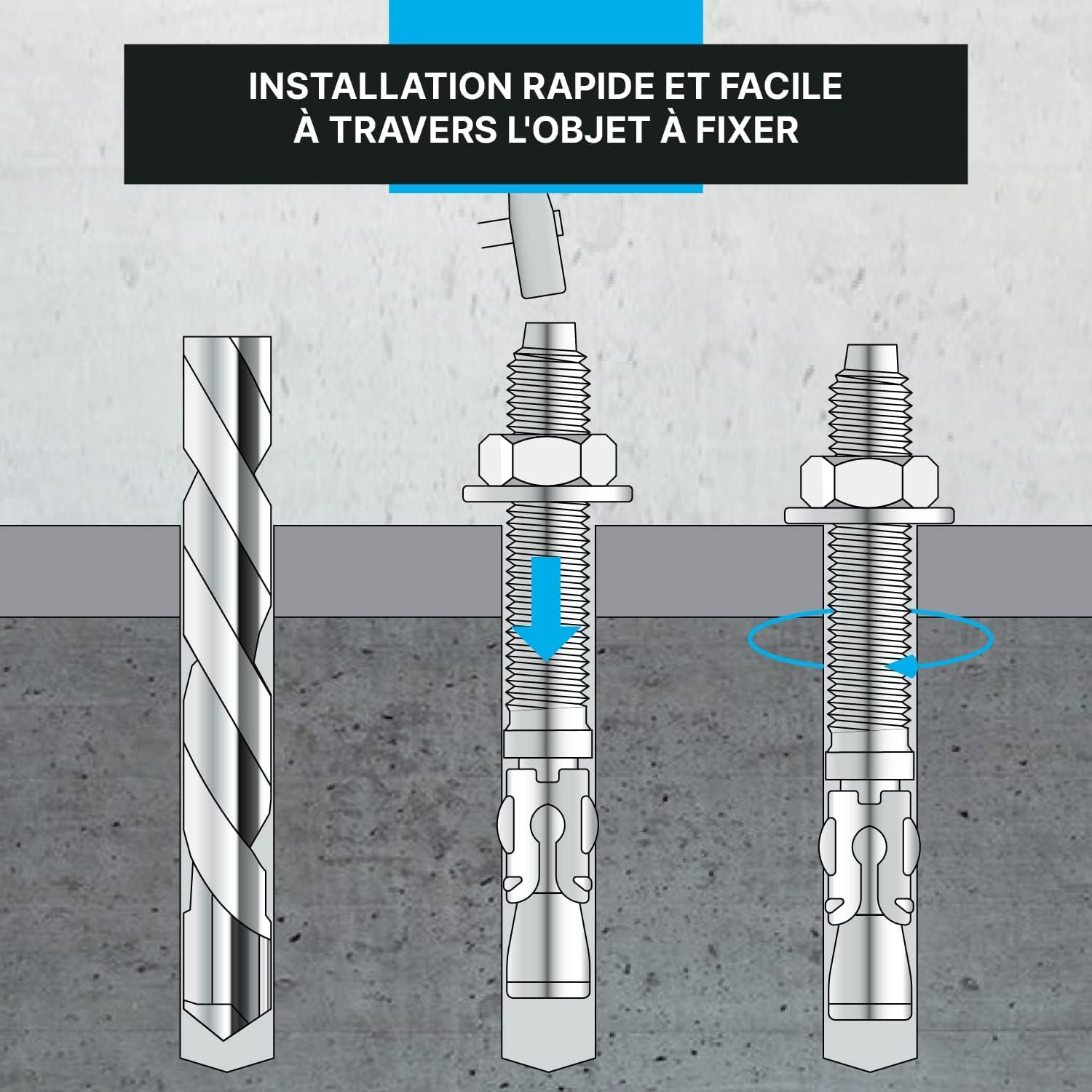 INSTALLATION RAPIDE ET FACILE À TRAVERS L'OBJET À FIXER