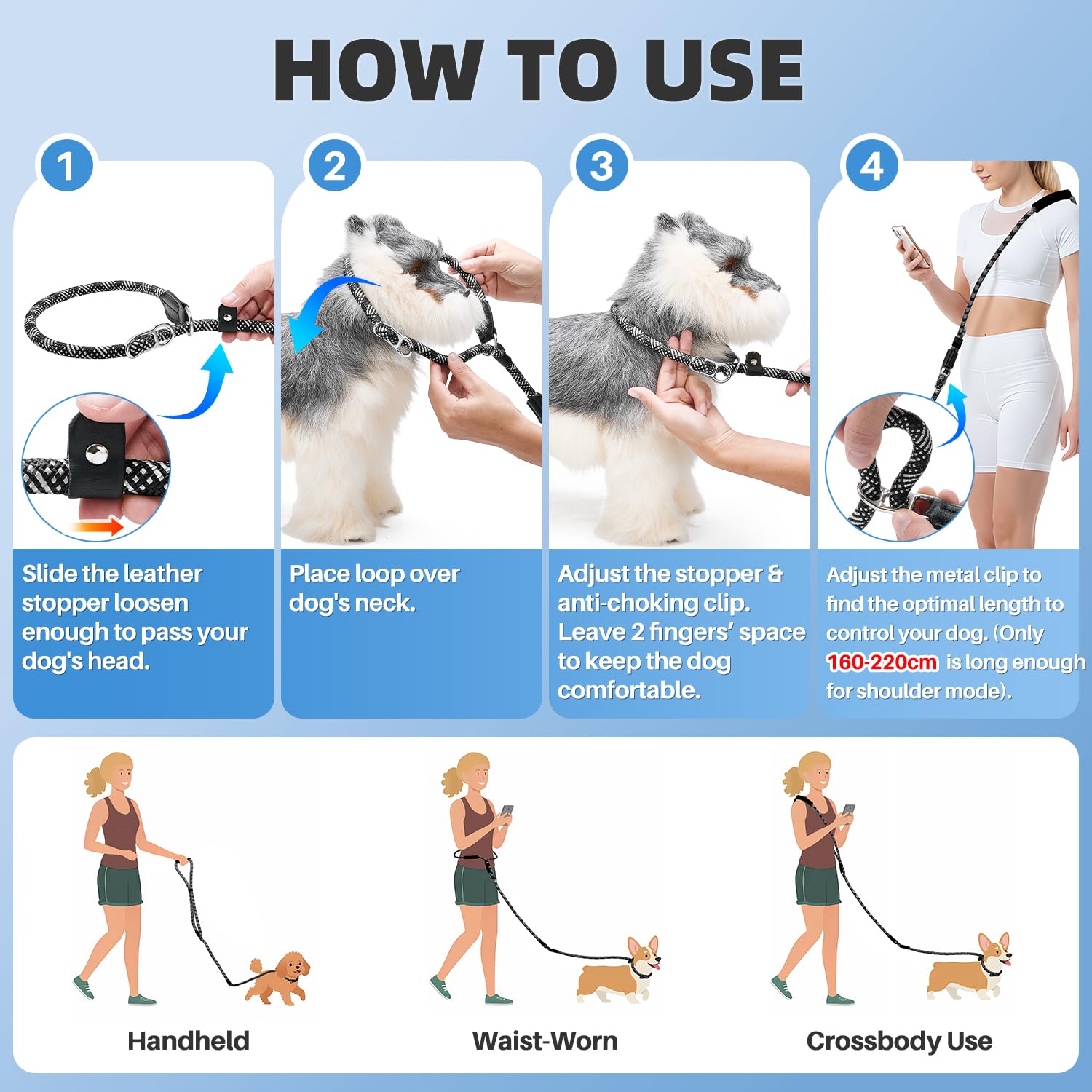 HOW TO USE

1

Slide the leather stopper loosen enough to pass your dog's head.

2

Place loop over dog's neck.

3

Adjust the stopper & anti-choking clip. Leave 2 fingers' space to keep the dog comfortable.

4

Adjust the metal clip to find the optimal length to control your dog. (Only 160-220cm is long enough for shoulder mode).

Handheld

Waist-Worn

Crossbody Use