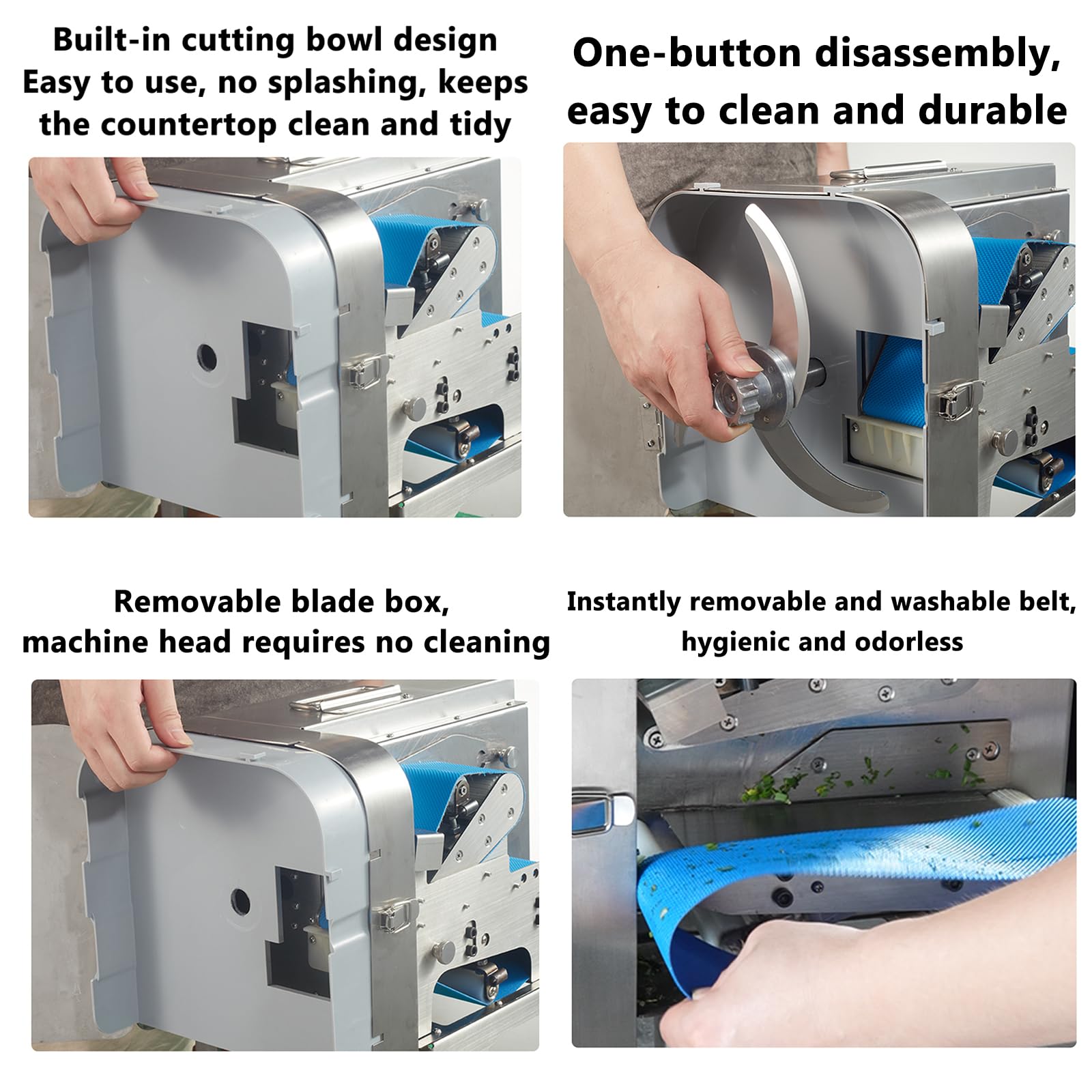 Built-in cutting bowl design
Easy to use, no splashing, keeps the countertop clean and tidy

One-button disassembly, easy to clean and durable

Removable blade box, machine head requires no cleaning

Instantly removable and washable belt, hygienic and odorless