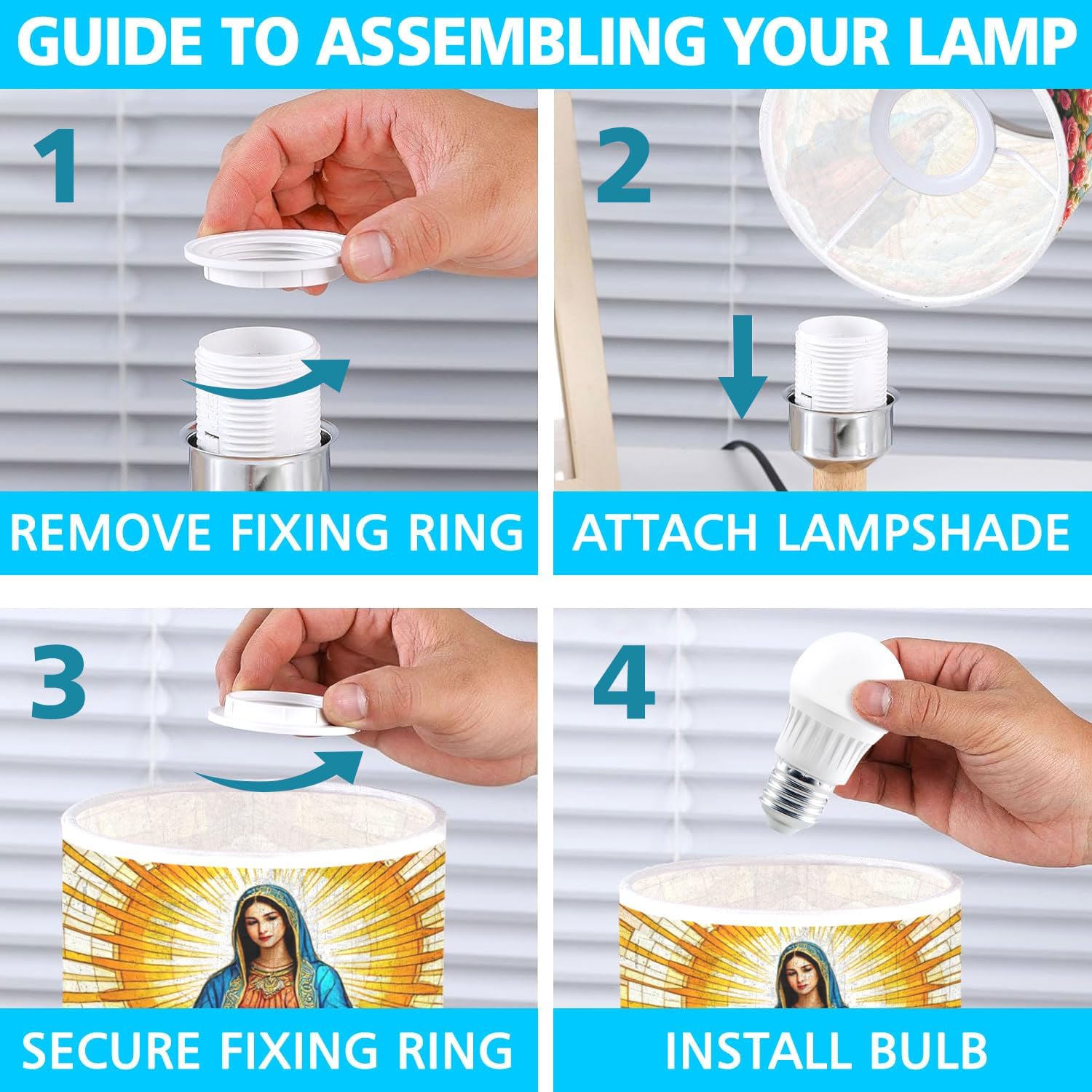 GUIDE TO ASSEMBLING YOUR LAMP

1

REMOVE FIXING RING

2

ATTACH LAMPSHADE

3

SECURE FIXING RING

4

INSTALL BULB