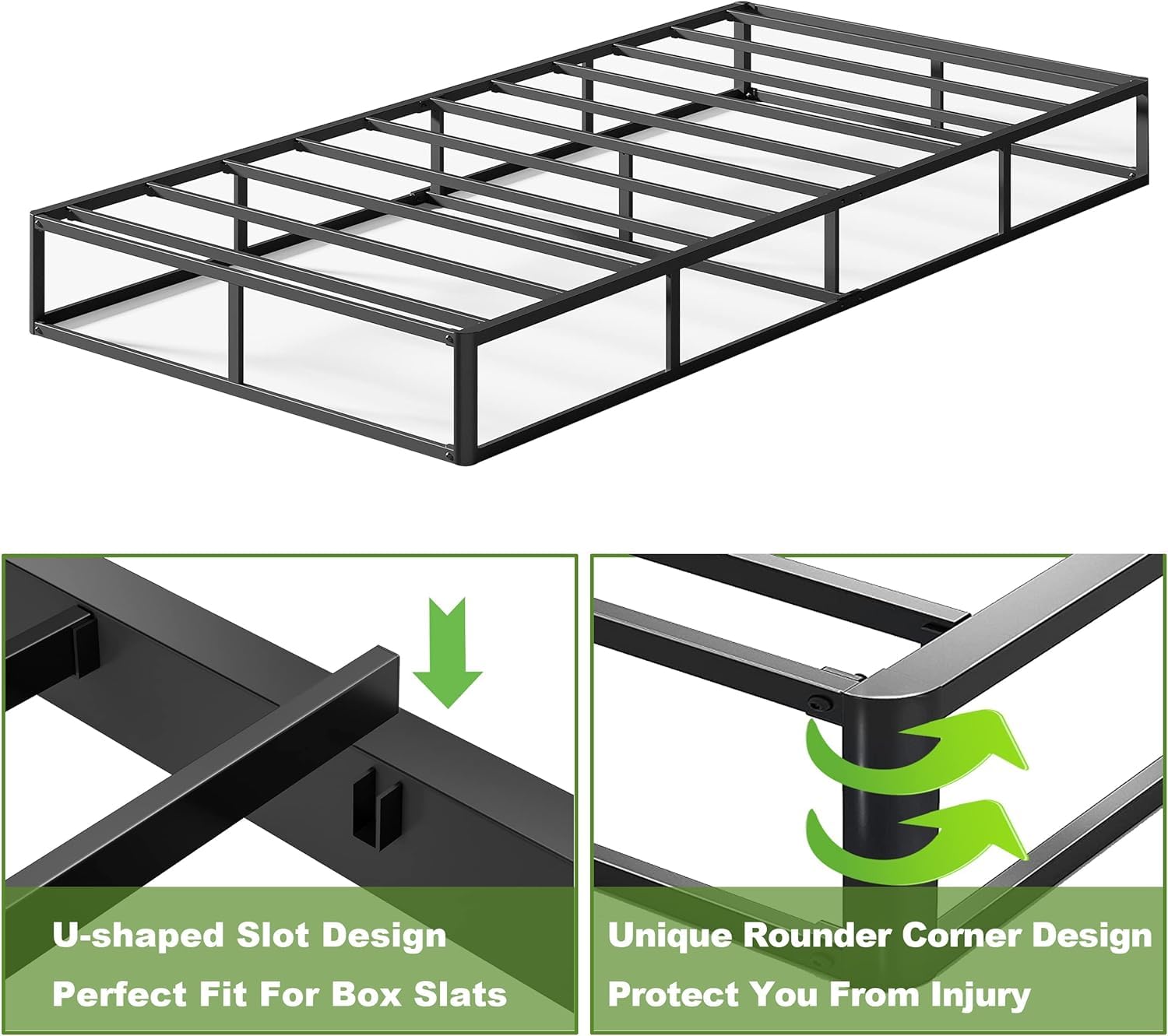 U-shaped Slot Design
Perfect Fit For Box Slats

Unique Rounder Corner Design
Protect You From Injury