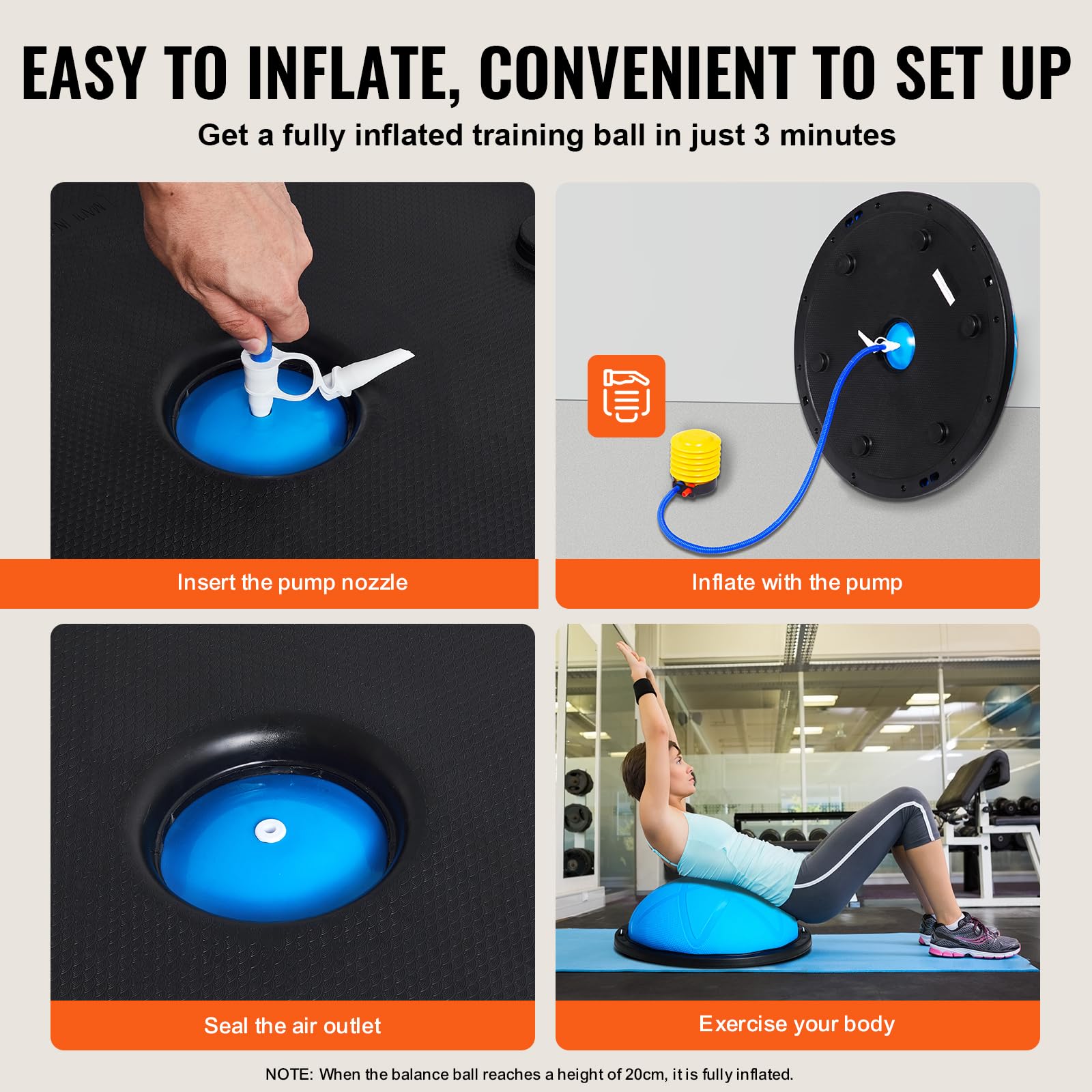 EASY TO INFLATE, CONVENIENT TO SET UP

Get a fully inflated training ball in just 3 minutes

Insert the pump nozzle

Inflate with the pump

Seal the air outlet

Exercise your body

NOTE: When the balance ball reaches a height of 20cm, it is fully inflated.