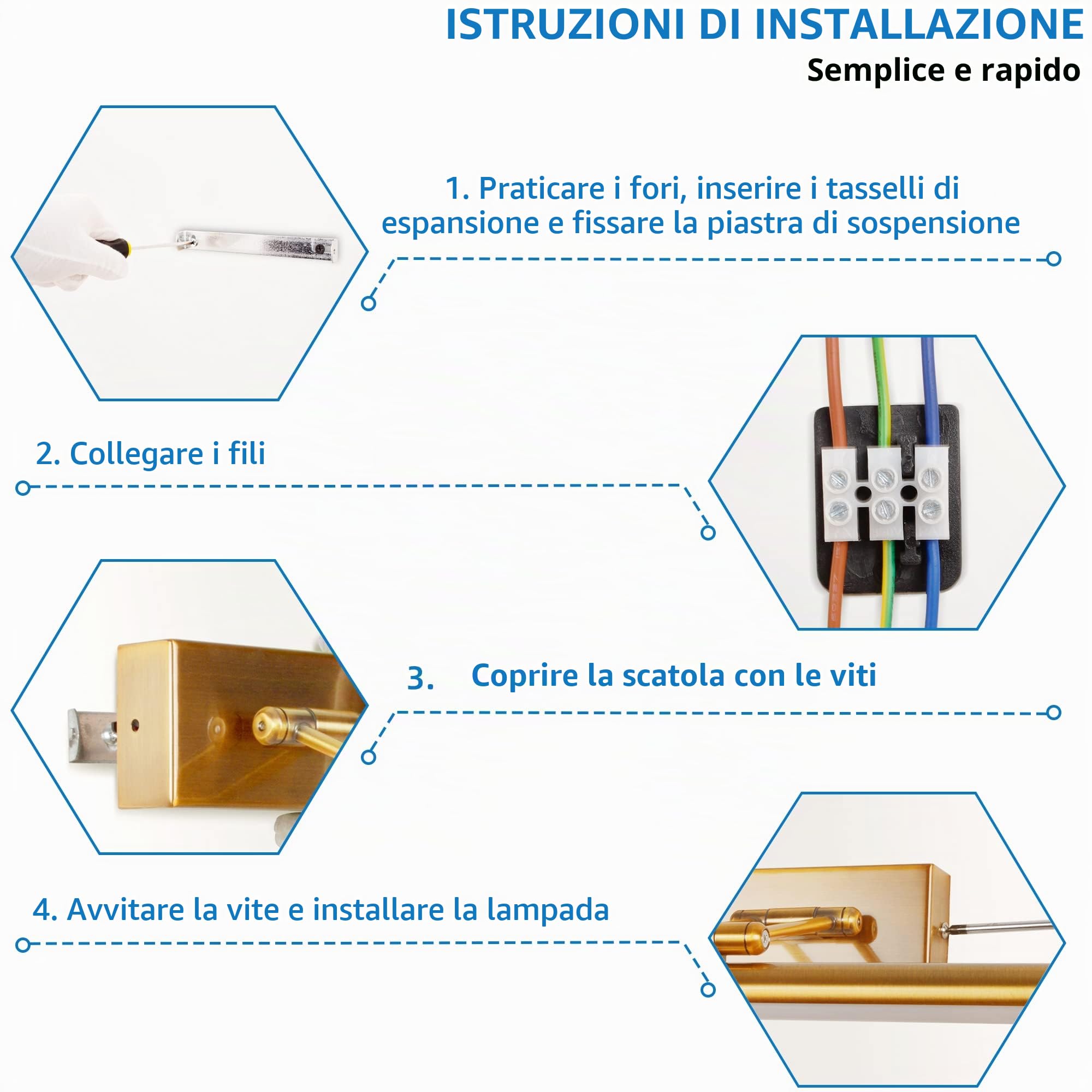 ISTRUZIONI DI INSTALLAZIONE

Semplice e rapido

1. Praticare i fori, inserire i tasselli di espansione e fissare la piastra di sospensione

2. Collegare i fili

3. Coprire la scatola con le viti

4. Avvitare la vite e installare la lampada