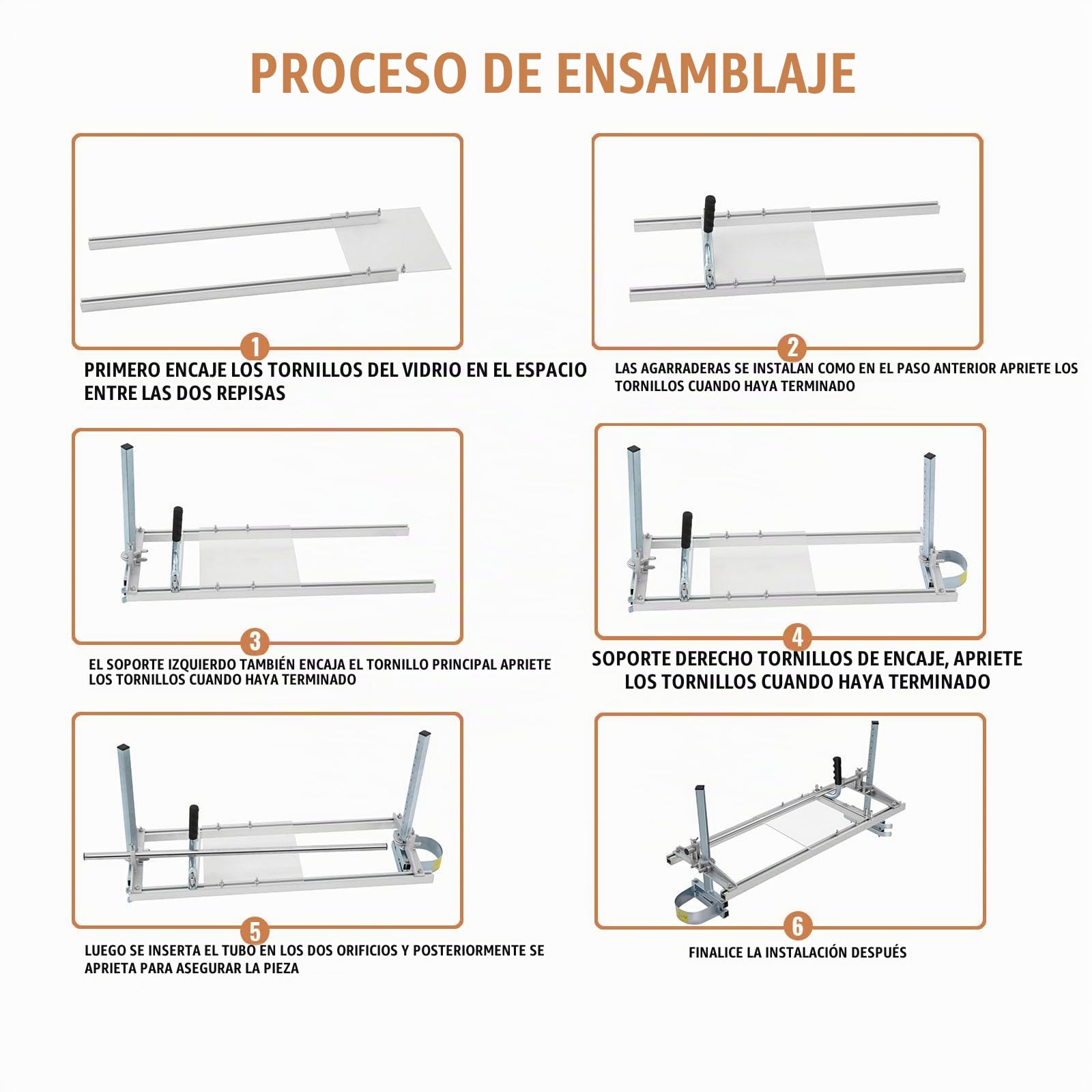 PROCESO DE ENSAMBLAJE

1

PRIMERO ENCAJE LOS TORNILLOS DEL VIDRIO EN EL ESPACIO ENTRE LAS DOS REPISAS

2

LAS AGARRADERAS SE INSTALAN COMO EN EL PASO ANTERIOR APRIETE LOS TORNILLOS CUANDO HAYA TERMINADO

3

EL SOPORTE IZQUIERDO TAMBIÉN ENCAJA EL TORNILLO PRINCIPAL APRIETE LOS TORNILLOS CUANDO HAYA TERMINADO

4

SOPORTE DERECHO TORNILLOS DE ENCAJE, APRIETE LOS TORNILLOS CUANDO HAYA TERMINADO

5

LUEGO SE INSERTA EL TUBO EN LOS DOS ORIFICIOS Y POSTERIORMENTE SE APRIETA PARA ASEGURAR LA PIEZA

6

FINALICE LA INSTALACIÓN DESPUÉS