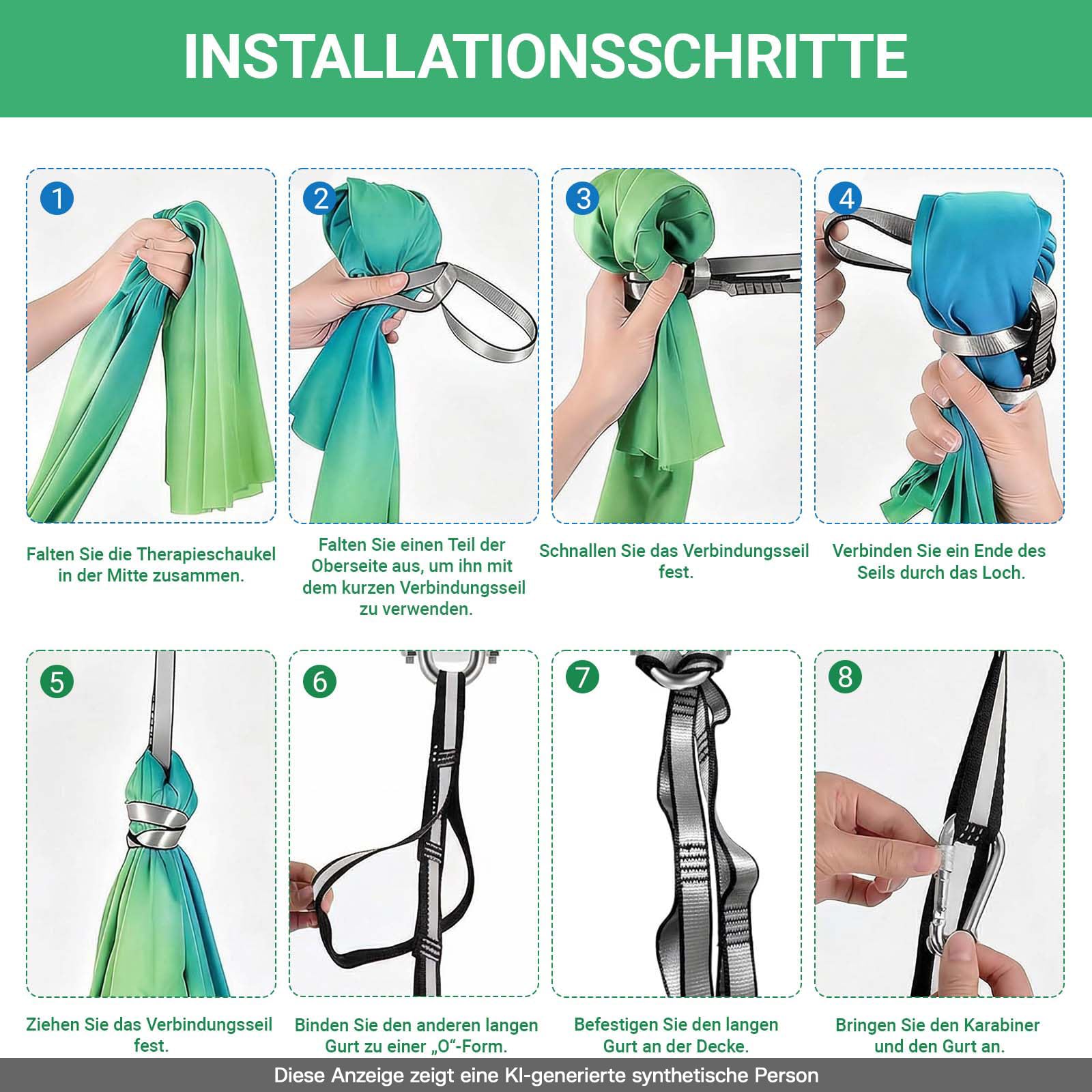 INSTALLATIONSSCHRITTE

1

Falten Sie die Therapieschaukel in der Mitte zusammen.

2

Falten Sie einen Teil der Oberseite aus, um ihn mit dem kurzen Verbindungsseil zu verwenden.

3

Schnallen Sie das Verbindungsseil fest.

4

Verbinden Sie ein Ende des Seils durch das Loch.

5

Ziehen Sie das Verbindungsseil fest.

6

Binden Sie den anderen langen Gurt zu einer „O“-Form.

7

Befestigen Sie den langen Gurt an der Decke.

8

Bringen Sie den Karabiner und den Gurt an.

Diese Anzeige zeigt eine KI-generierte synthetische Person