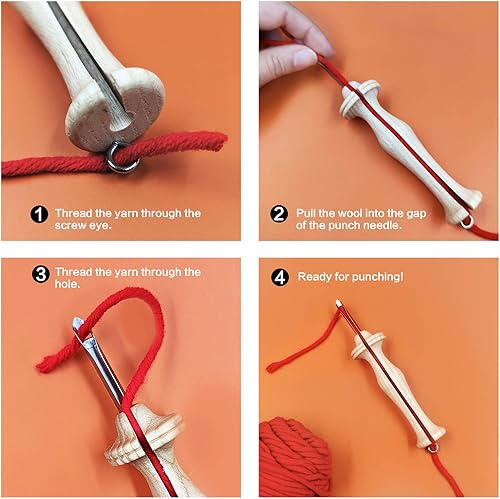 1 Thread the yarn through the screw eye.

2 Pull the wool into the gap of the punch needle.

3 Thread the yarn through the hole.

4 Ready for punching!