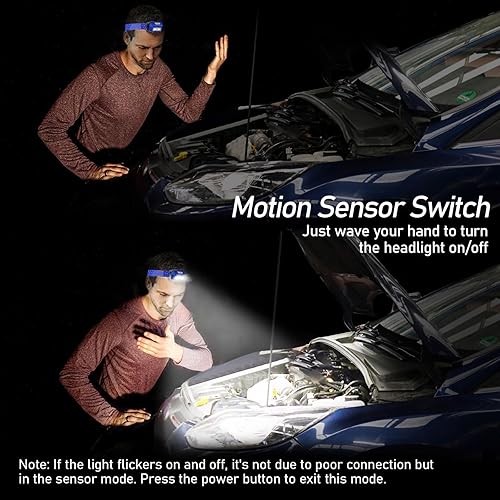 Motion Sensor Switch

Just wave your hand to turn the headlight on/off

Note: If the light flickers on and off, it's not due to poor connection but in the sensor mode. Press the power button to exit this mode.