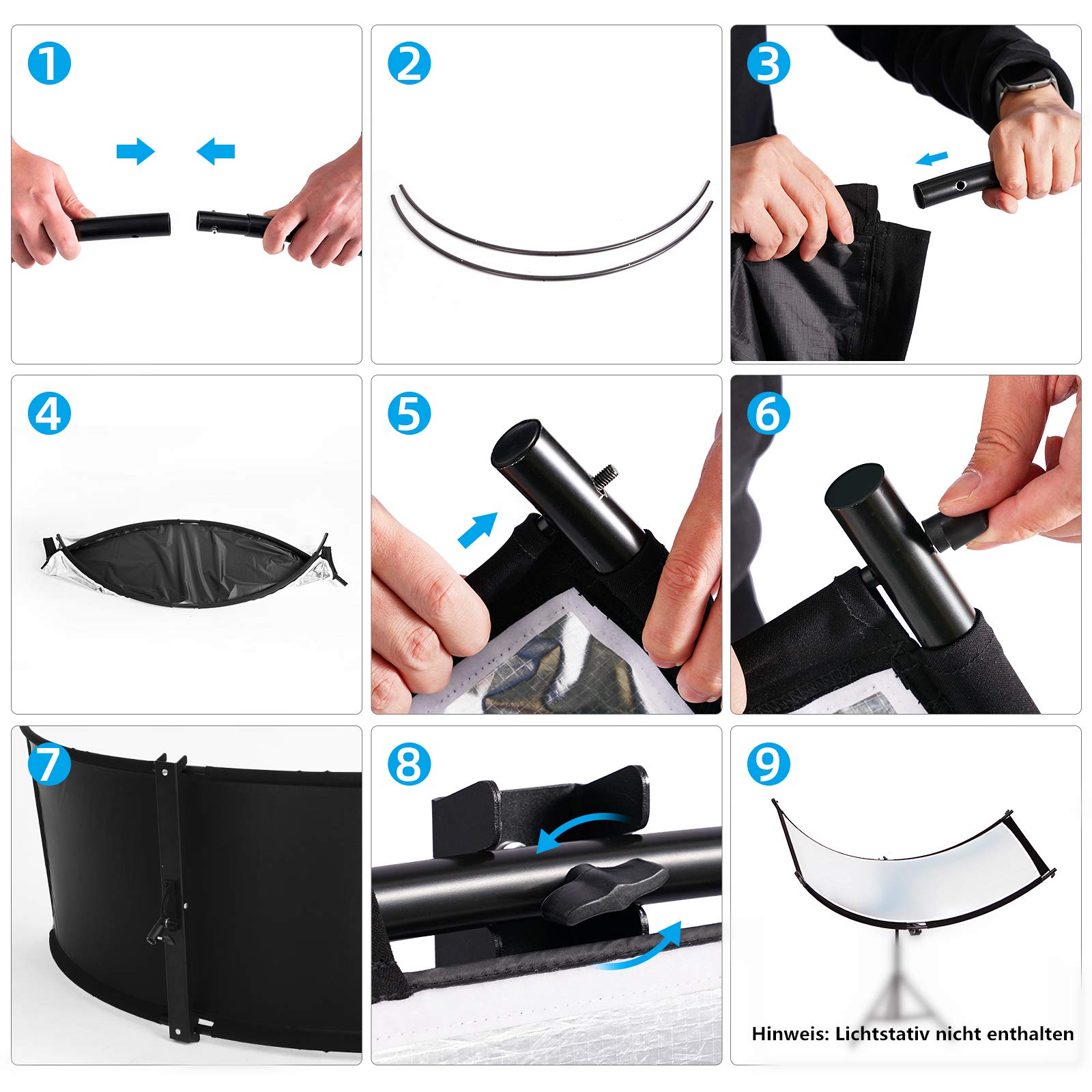 1

2

3

4

5

6

7

8

9

Hinweis: Lichtstativ nicht enthalten