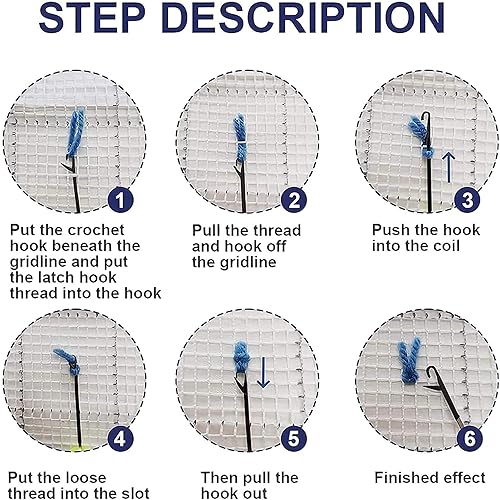 STEP DESCRIPTION

1
Put the crochet hook beneath the gridline and put the latch hook thread into the hook

2
Pull the thread and hook off the gridline

3
Push the hook into the coil

4
Put the loose thread into the slot

5
Then pull the hook out

6
Finished effect