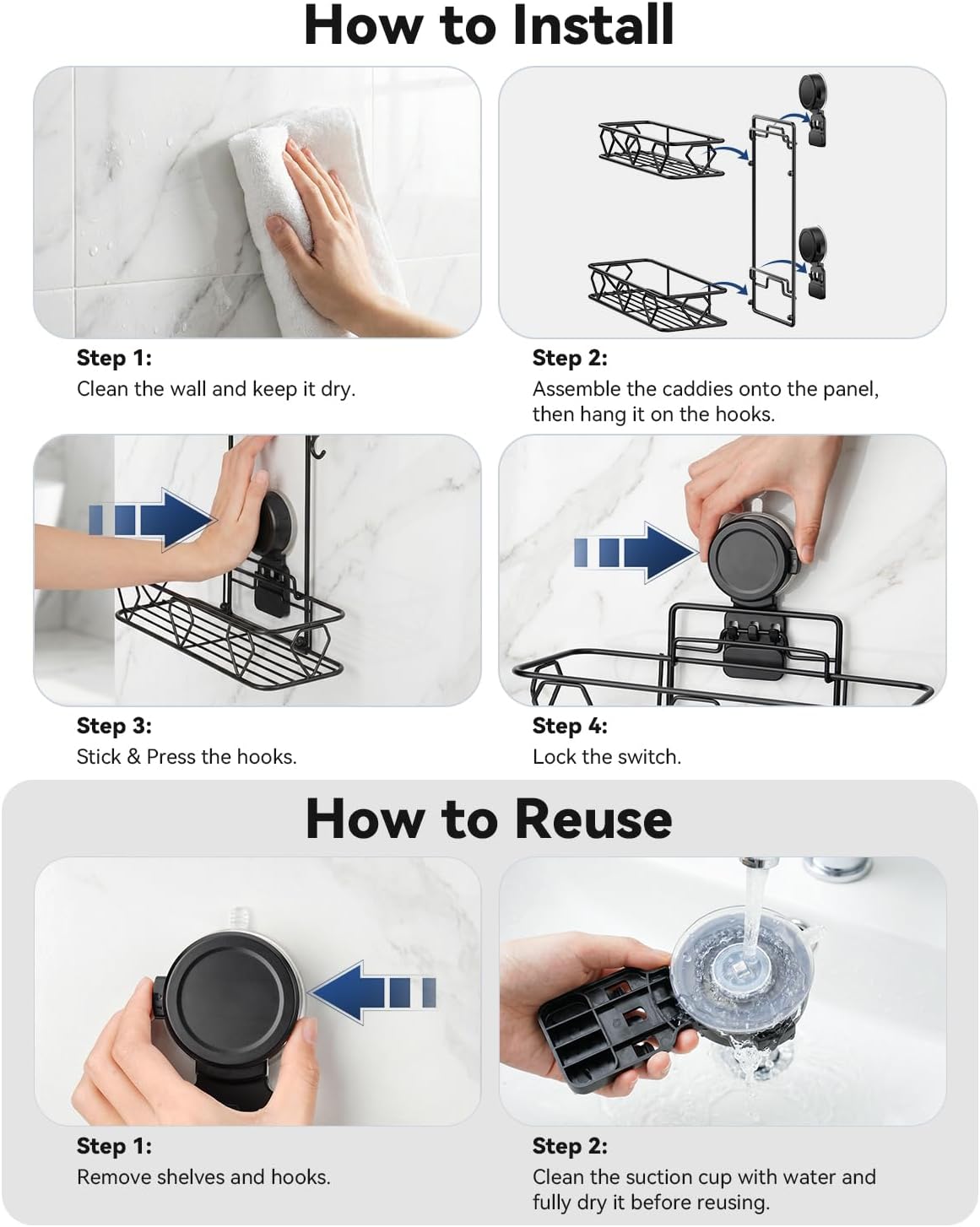 How to Install

Step 1:
Clean the wall and keep it dry.

Step 2:
Assemble the caddies onto the panel, then hang it on the hooks.

Step 3:
Stick & Press the hooks.

Step 4:
Lock the switch.

How to Reuse

Step 1:
Remove shelves and hooks.

Step 2:
Clean the suction cup with water and fully dry it before reusing.