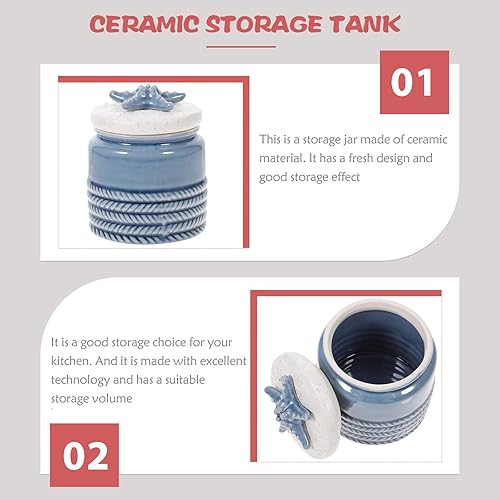 CERAMIC STORAGE TANK

01

This is a storage jar made of ceramic material. It has a fresh design and good storage effect

It is a good storage choice for your kitchen. And it is made with excellent technology and has a suitable storage volume

02