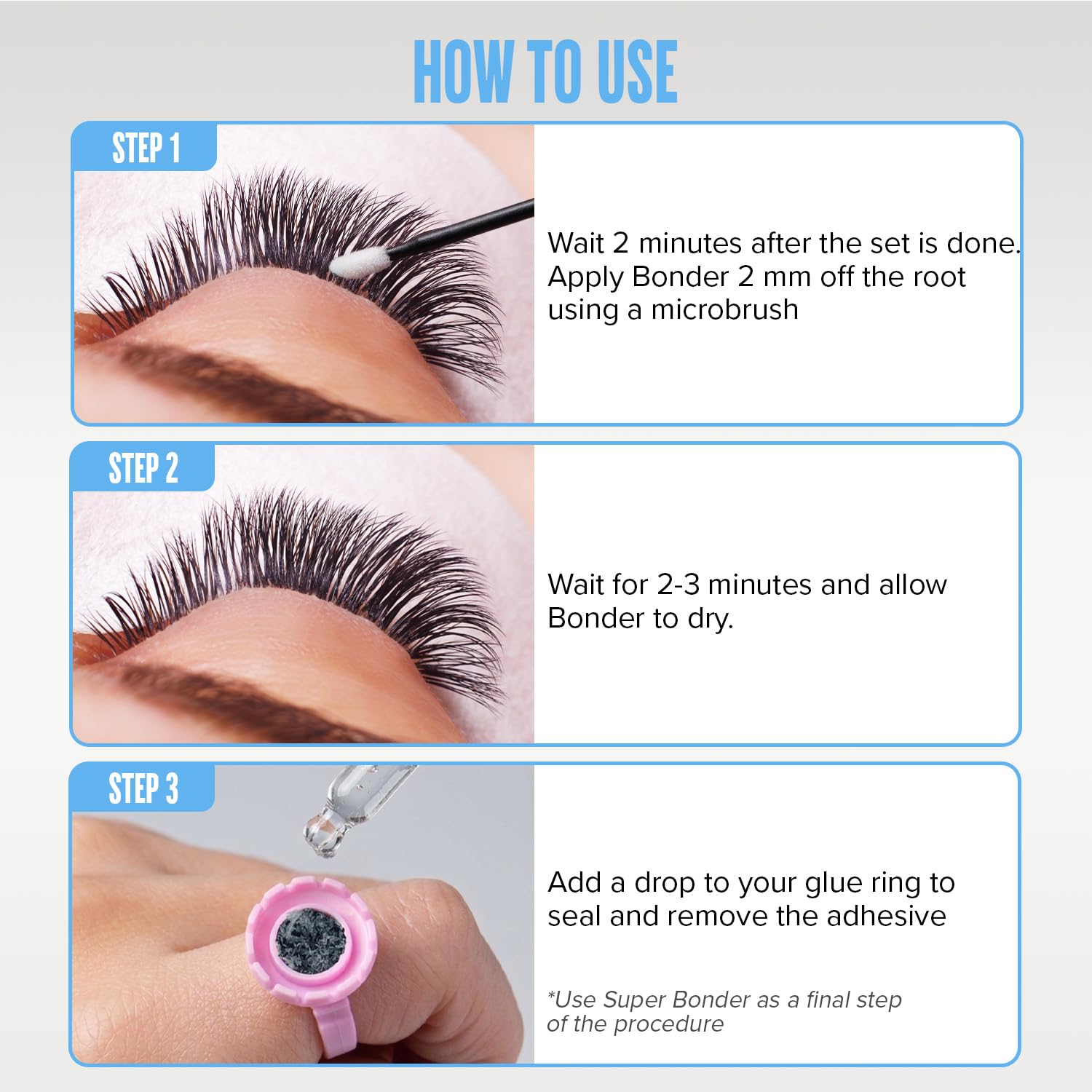 HOW TO USE

STEP 1

Wait 2 minutes after the set is done. Apply Bonder 2 mm off the root using a microbrush

STEP 2

Wait for 2-3 minutes and allow Bonder to dry.

STEP 3

Add a drop to your glue ring to seal and remove the adhesive

*Use Super Bonder as a final step of the procedure