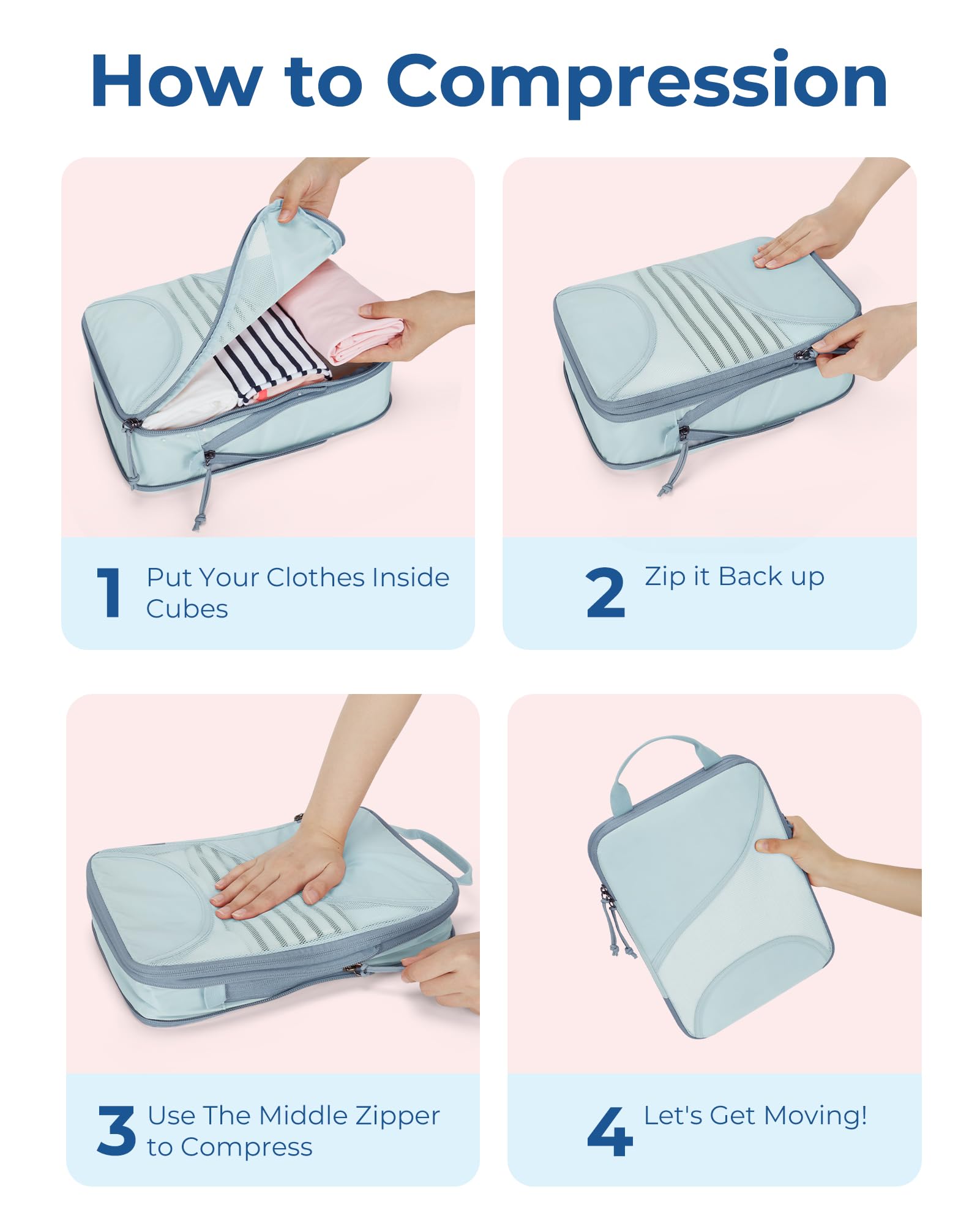 How to Compression

1 Put Your Clothes Inside Cubes

2 Zip it Back up

3 Use The Middle Zipper to Compress

4 Let's Get Moving!