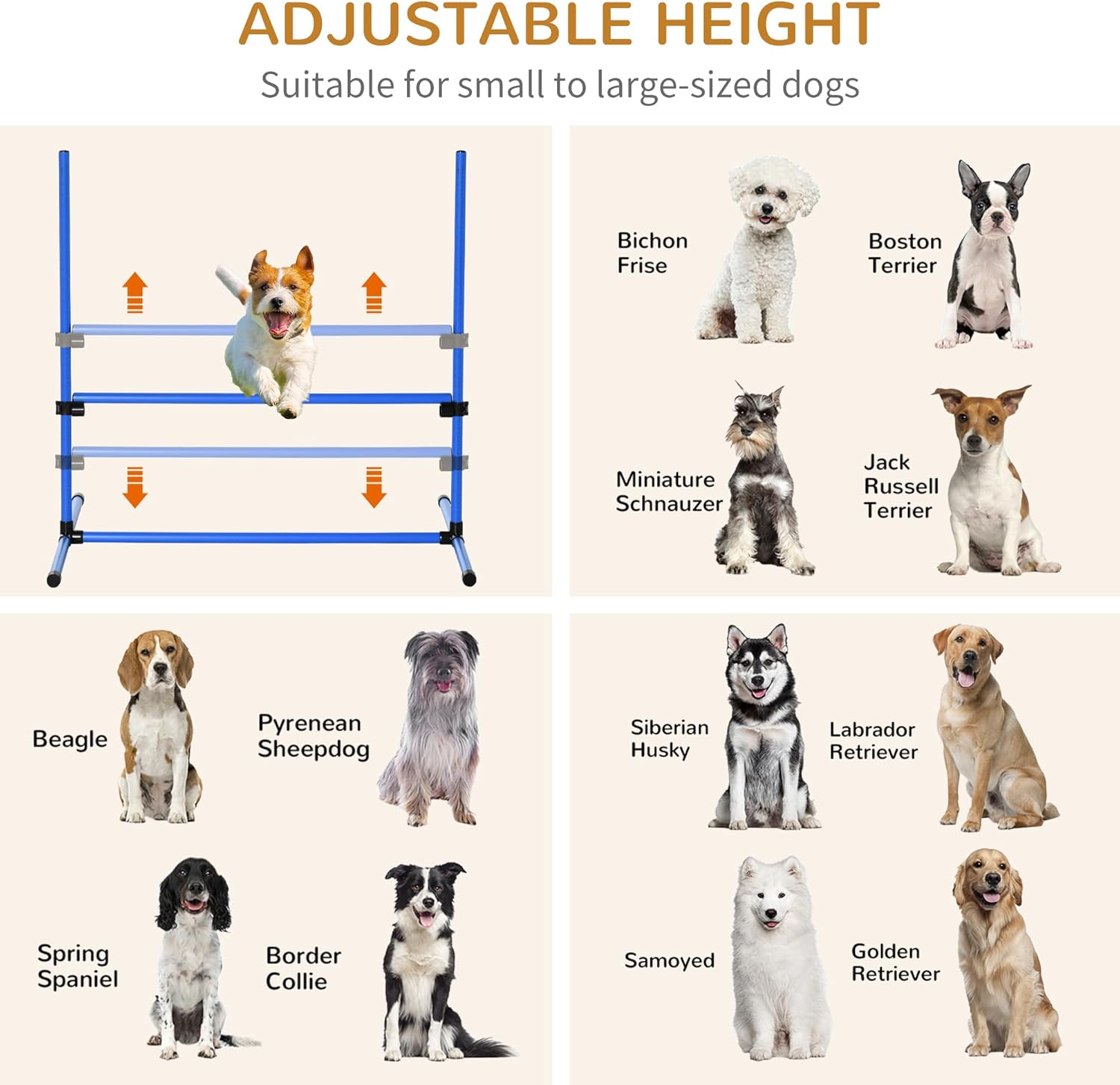 ADJUSTABLE HEIGHT
Suitable for small to large-sized dogs

Bichon Frise

Boston Terrier

Miniature Schnauzer

Jack Russell Terrier

Beagle

Pyrenean Sheepdog

Spring Spaniel

Border Collie

Siberian Husky

Labrador Retriever

Samoyed

Golden Retriever