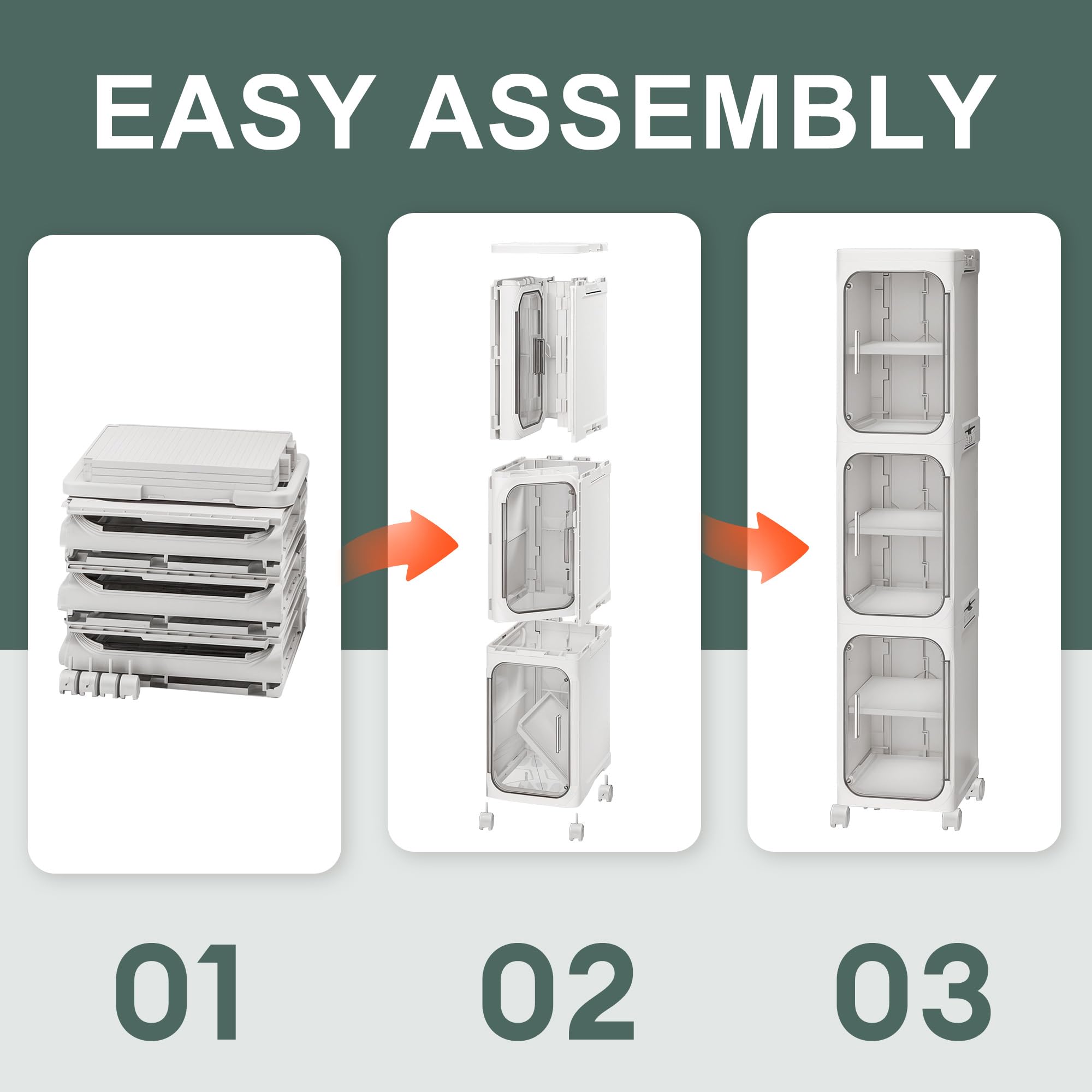 EASY ASSEMBLY

01

02

03