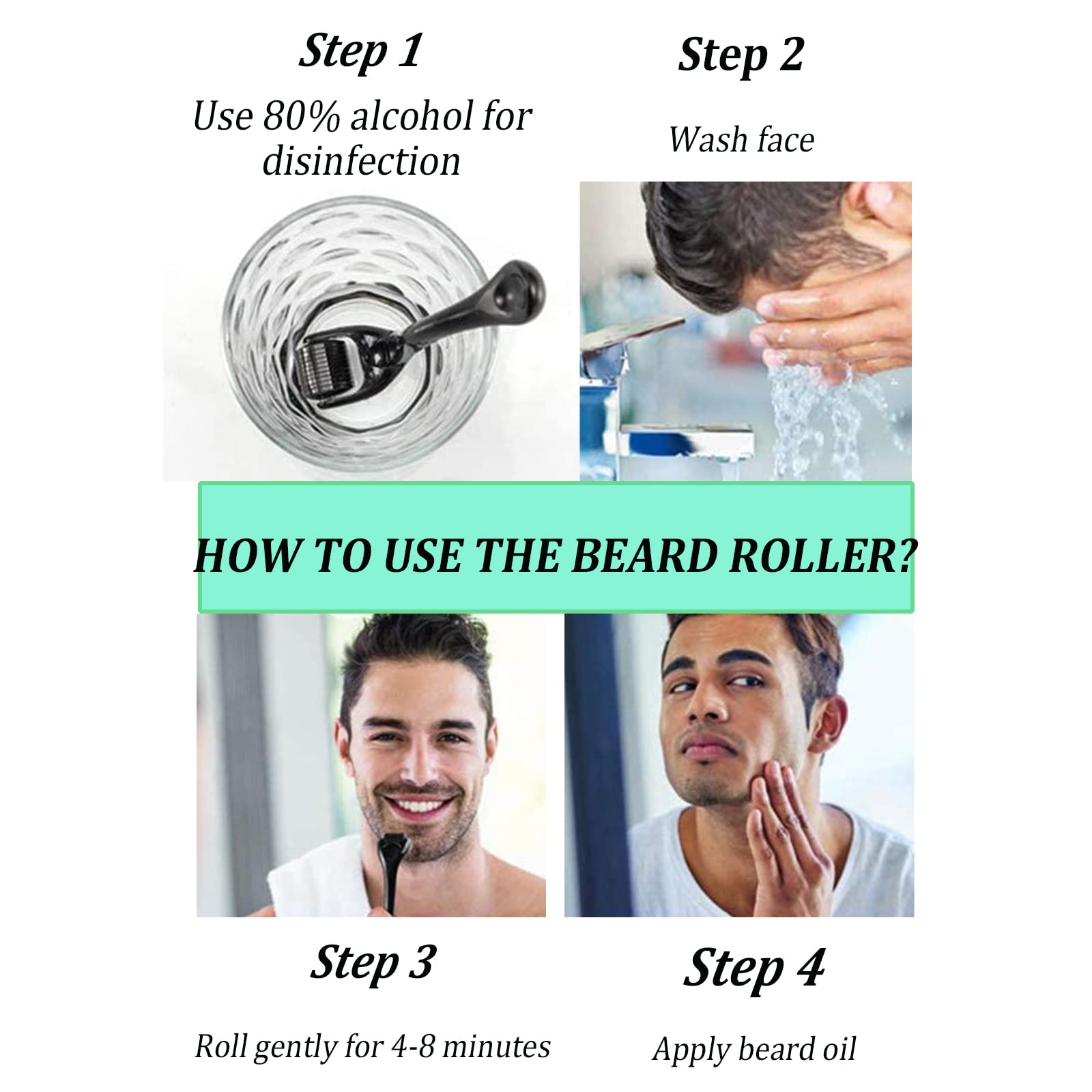 Step 1

Use 80% alcohol for disinfection

Step 2

Wash face

HOW TO USE THE BEARD ROLLER?

Step 3

Roll gently for 4-8 minutes

Step 4

Apply beard oil