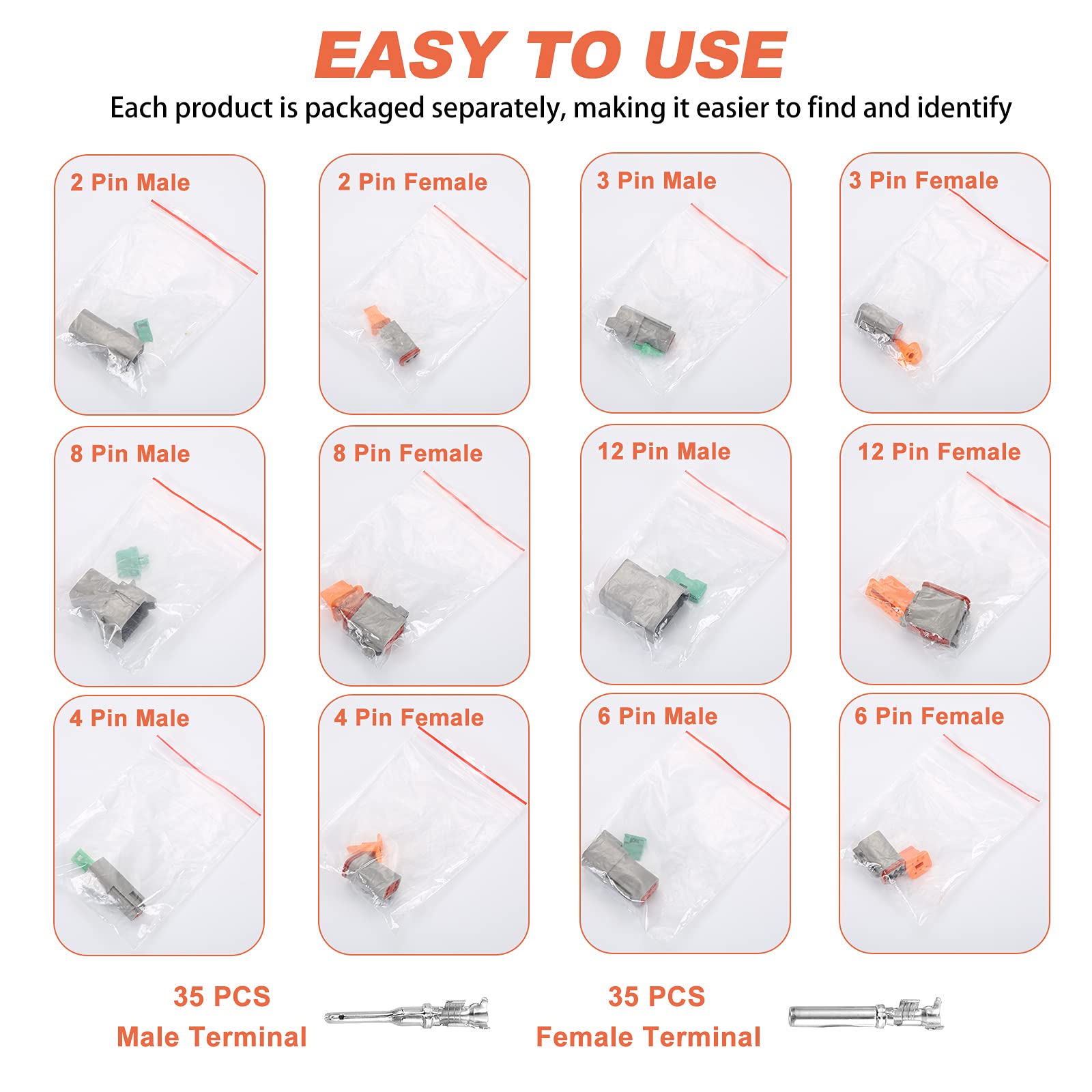 EASY TO USE

Each product is packaged separately, making it easier to find and identify

2 Pin Male

2 Pin Female

3 Pin Male

3 Pin Female

8 Pin Male

8 Pin Female

12 Pin Male

12 Pin Female

4 Pin Male

4 Pin Female

6 Pin Male

6 Pin Female

35 PCS
Male Terminal

35 PCS
Female Terminal