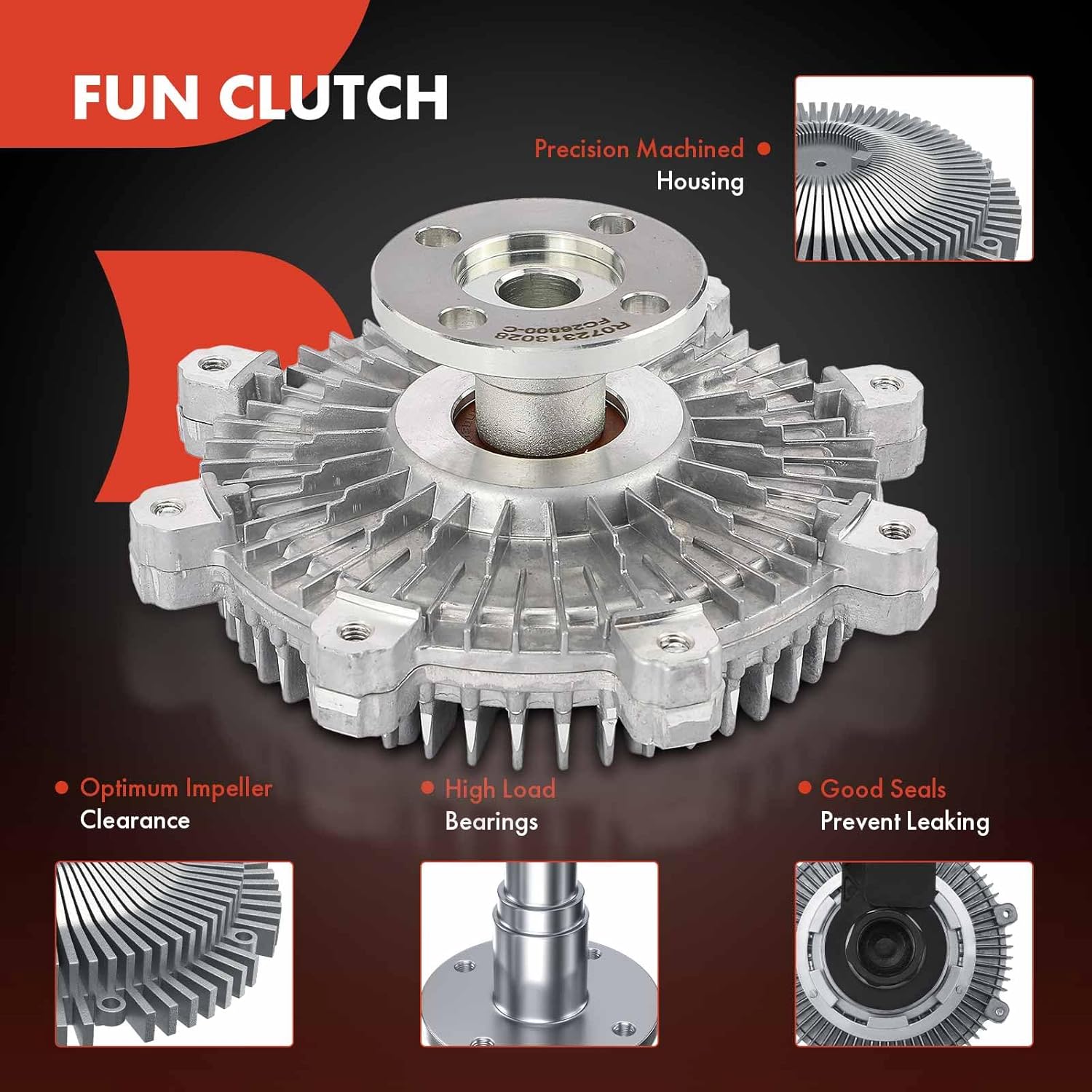 FUN CLUTCH

Precision Machined
Housing

R07231302B
FC26800-C

Optimum Impeller
Clearance

High Load
Bearings

Good Seals
Prevent Leaking