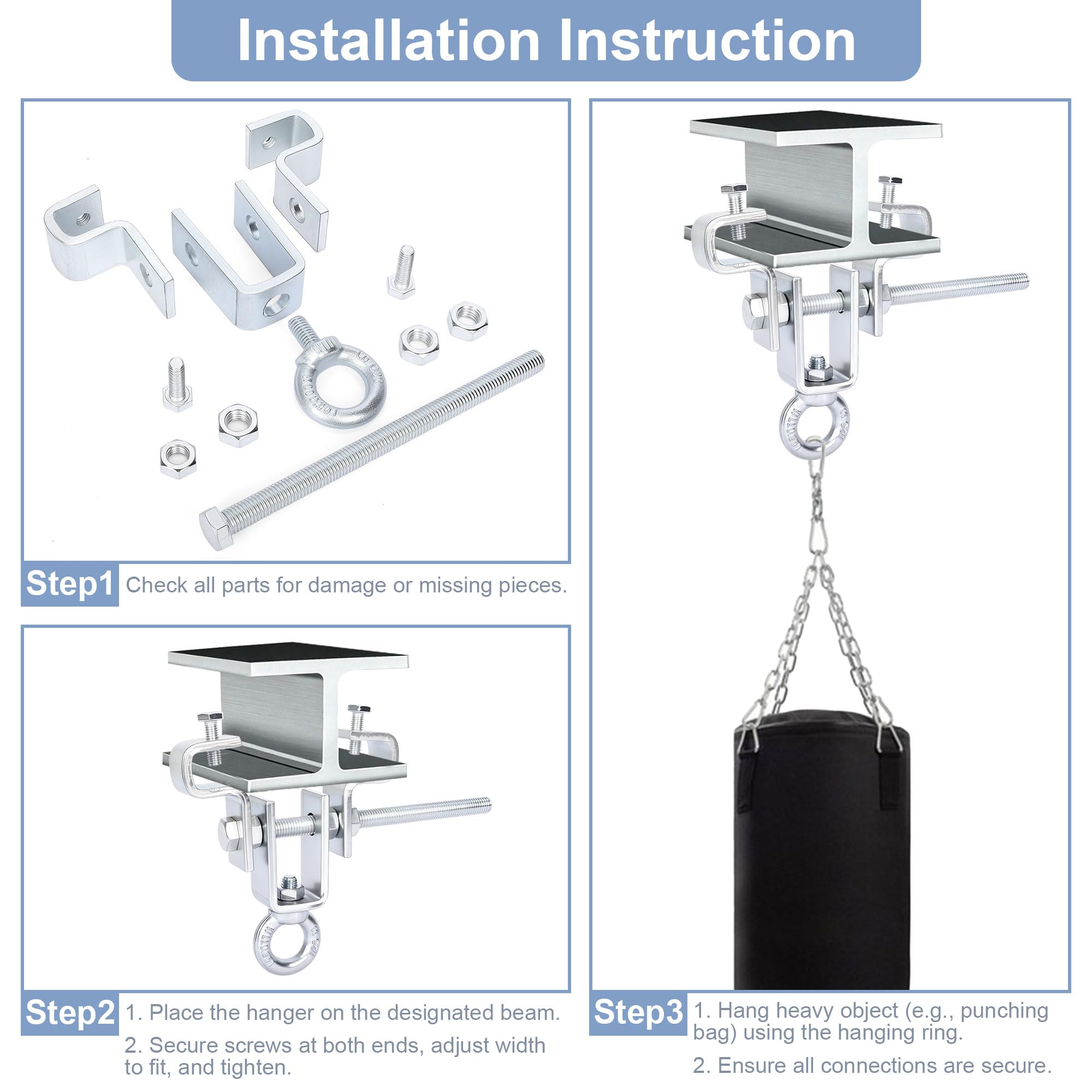 Installation Instruction

Step1 Check all parts for damage or missing pieces.

Step2 1. Place the hanger on the designated beam.

2. Secure screws at both ends, adjust width to fit, and tighten.

Step3 1. Hang heavy object (e.g., punching bag) using the hanging ring.

2. Ensure all connections are secure.