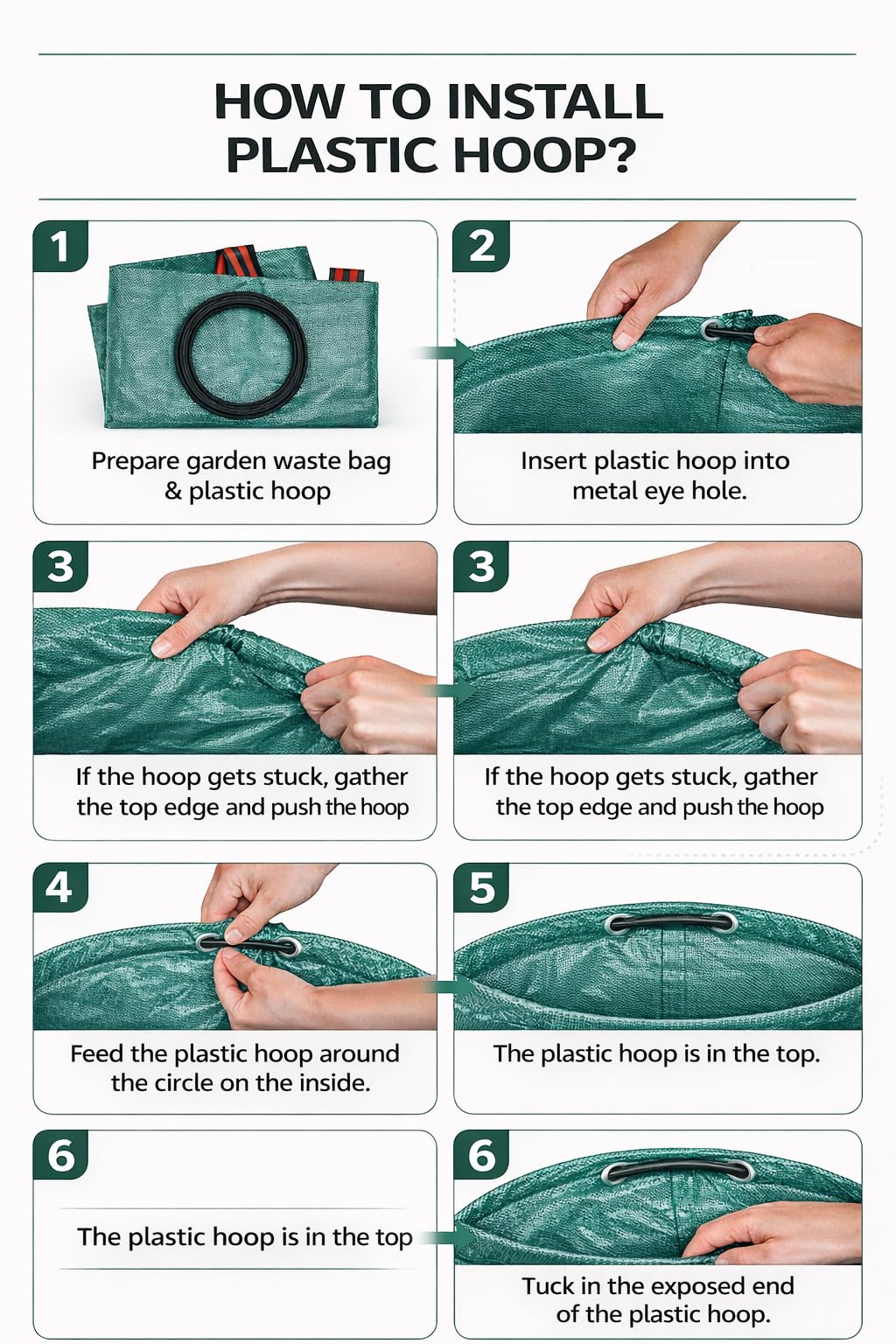 HOW TO INSTALL PLASTIC HOOP?

1

Prepare garden waste bag & plastic hoop

2

Insert plastic hoop into metal eye hole.

3

If the hoop gets stuck, gather the top edge and push the hoop

3

If the hoop gets stuck, gather the top edge and push the hoop

4

Feed the plastic hoop around the circle on the inside.

5

The plastic hoop is in the top.

6

The plastic hoop is in the top

6

Tuck in the exposed end of the plastic hoop.