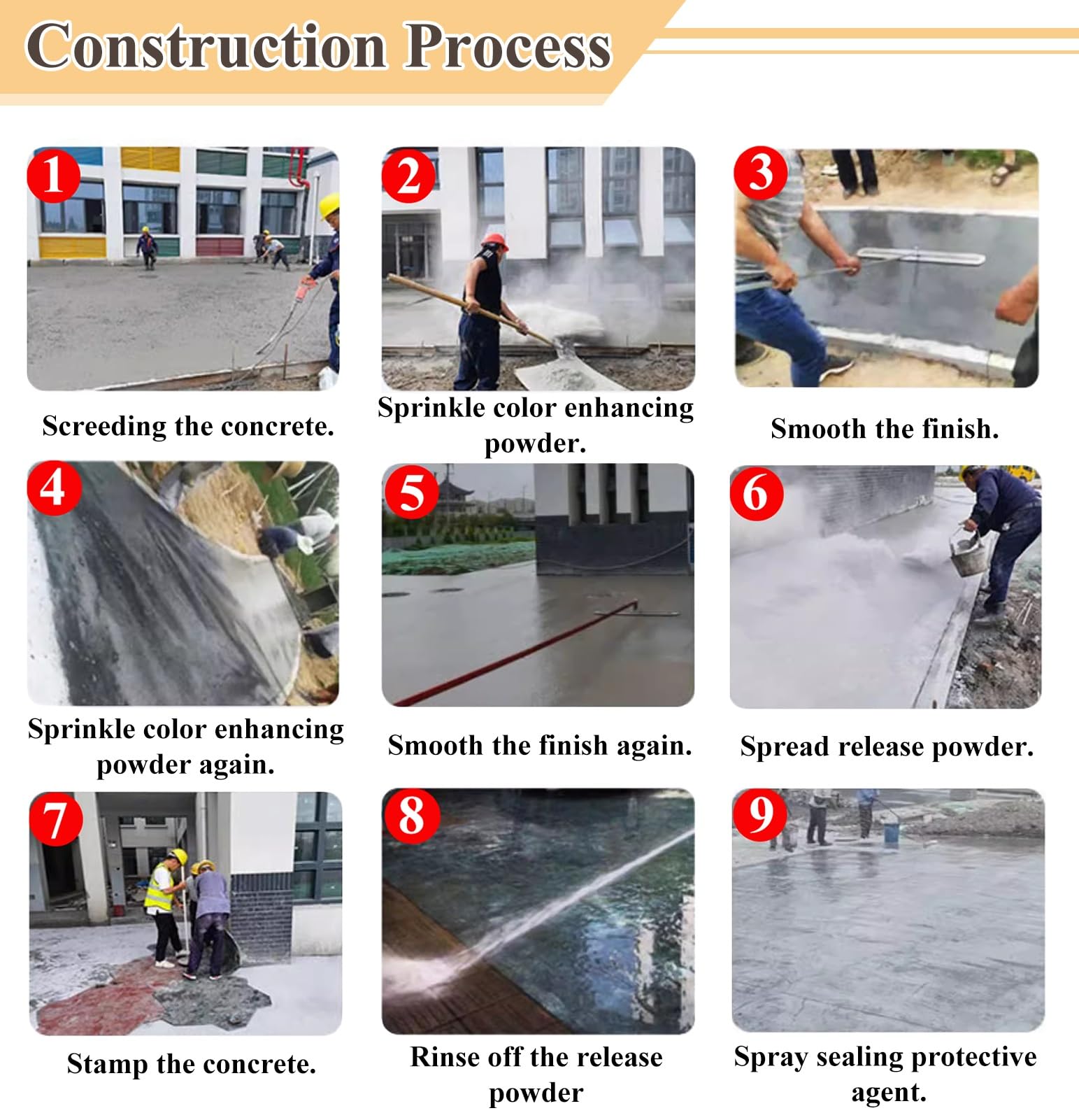 Construction Process

1
Screeding the concrete.

2
Sprinkle color enhancing powder.

3
Smooth the finish.

4
Sprinkle color enhancing powder again.

5
Smooth the finish again.

6
Spread release powder.

7
Stamp the concrete.

8
Rinse off the release powder

9
Spray sealing protective agent.