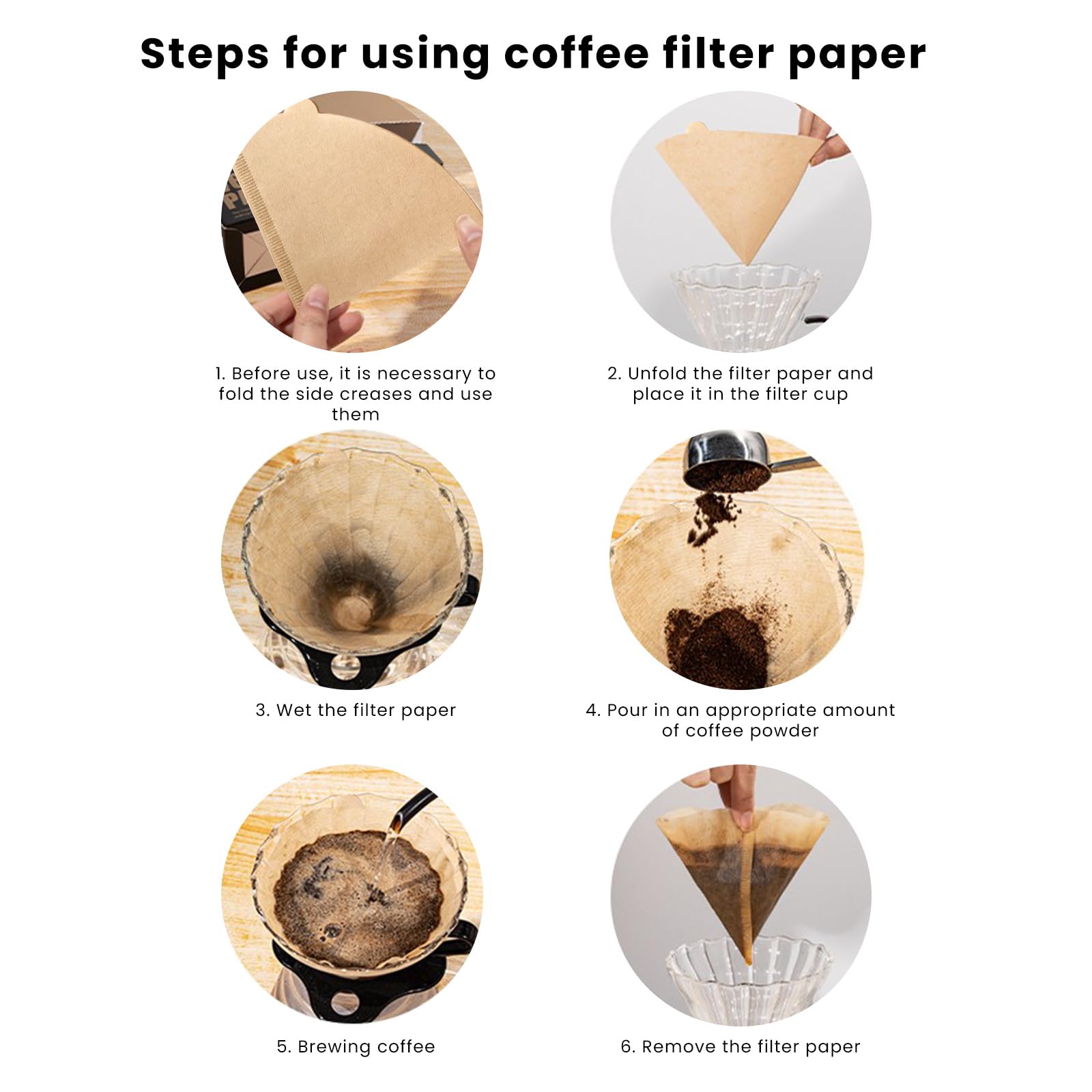 Steps for using coffee filter paper

1. Before use, it is necessary to fold the side creases and use them

2. Unfold the filter paper and place it in the filter cup

3. Wet the filter paper

4. Pour in an appropriate amount of coffee powder

5. Brewing coffee

6. Remove the filter paper