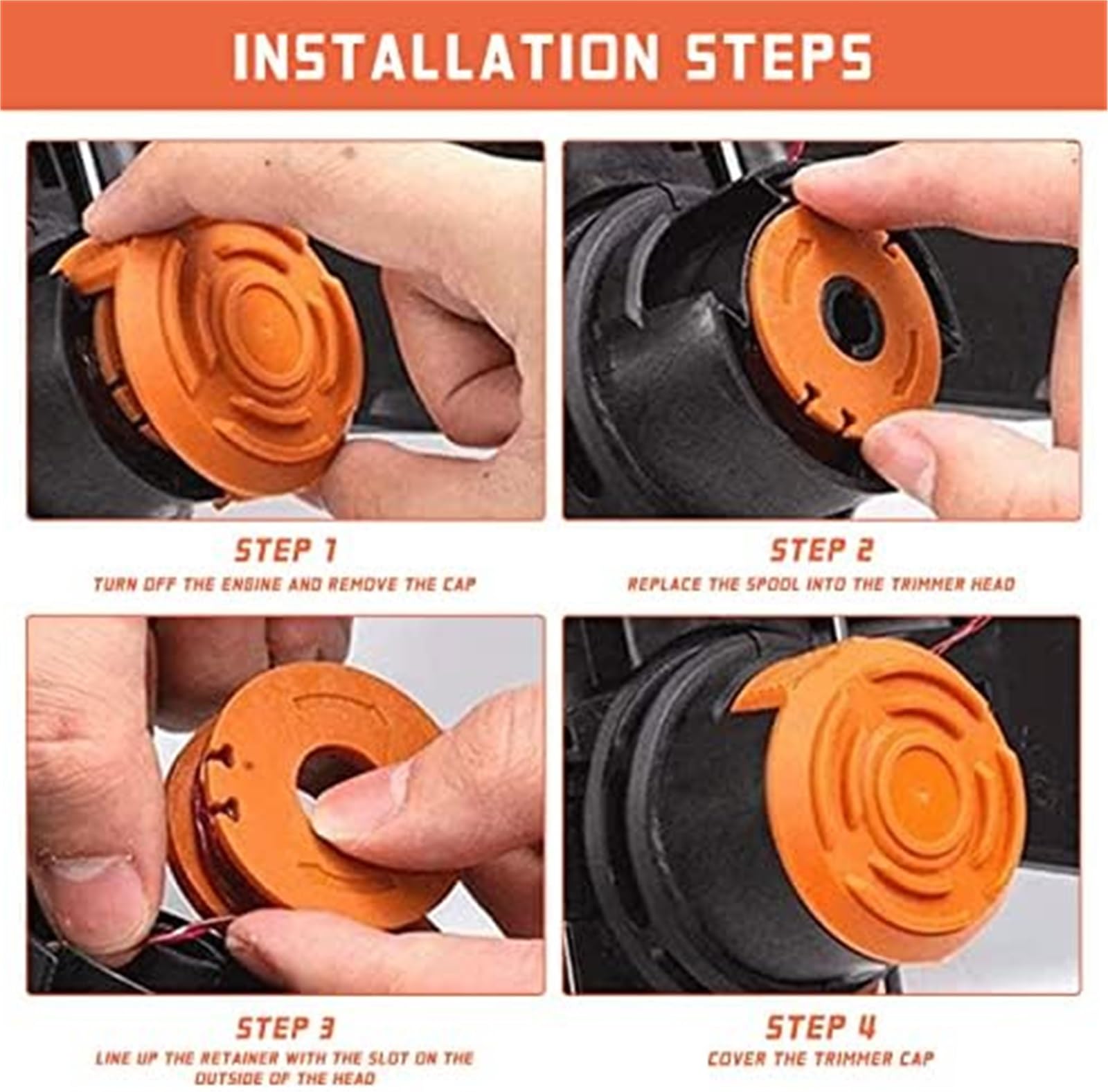 INSTALLATION STEPS

STEP 1
TURN OFF THE ENGINE AND REMOVE THE CAP

STEP 2
REPLACE THE SPOOL INTO THE TRIMMER HEAD

STEP 3
LINE UP THE RETAINER WITH THE SLOT ON THE OUTSIDE OF THE HEAD

STEP 4
COVER THE TRIMMER CAP