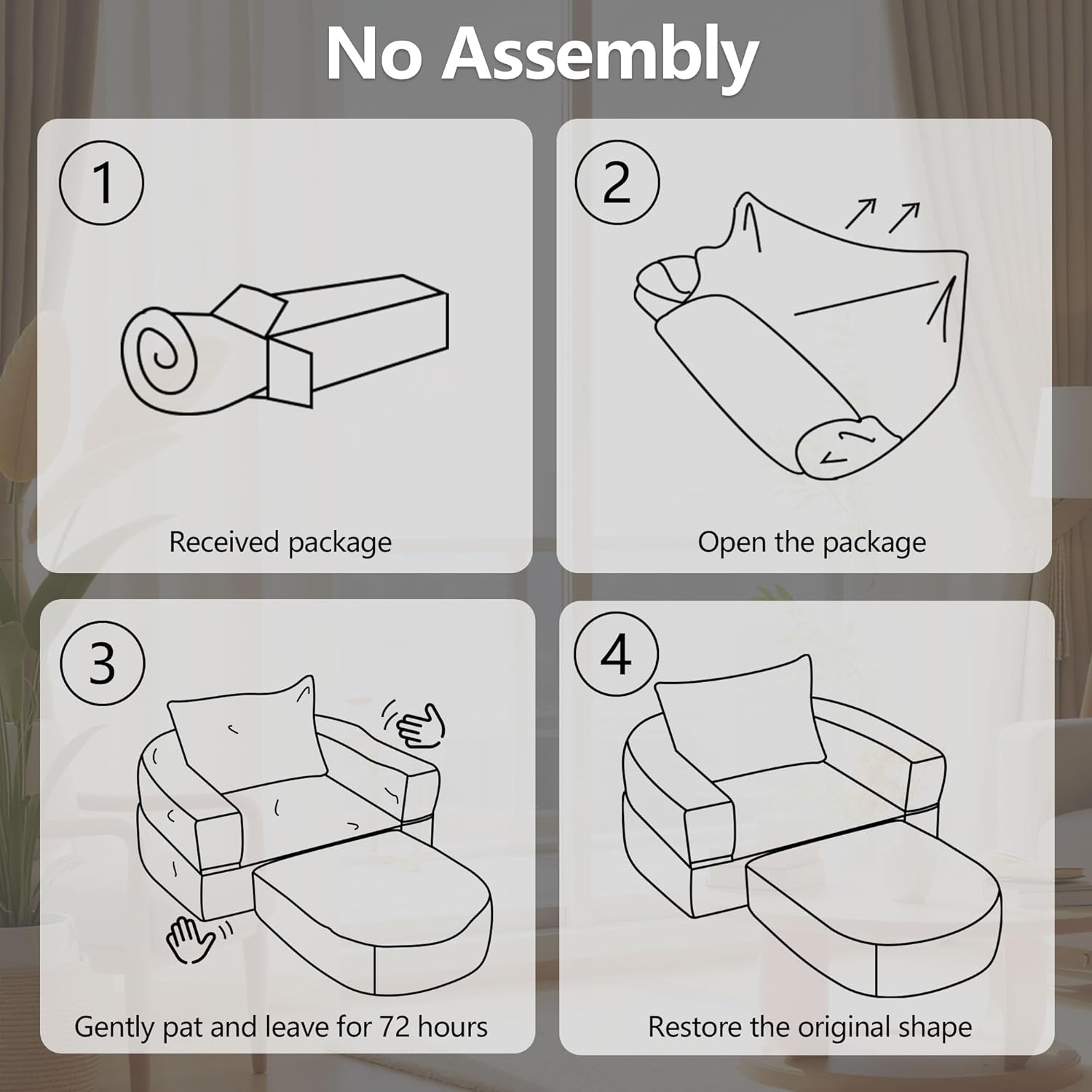 No Assembly

1

Received package

2

Open the package

3

Gently pat and leave for 72 hours

4

Restore the original shape