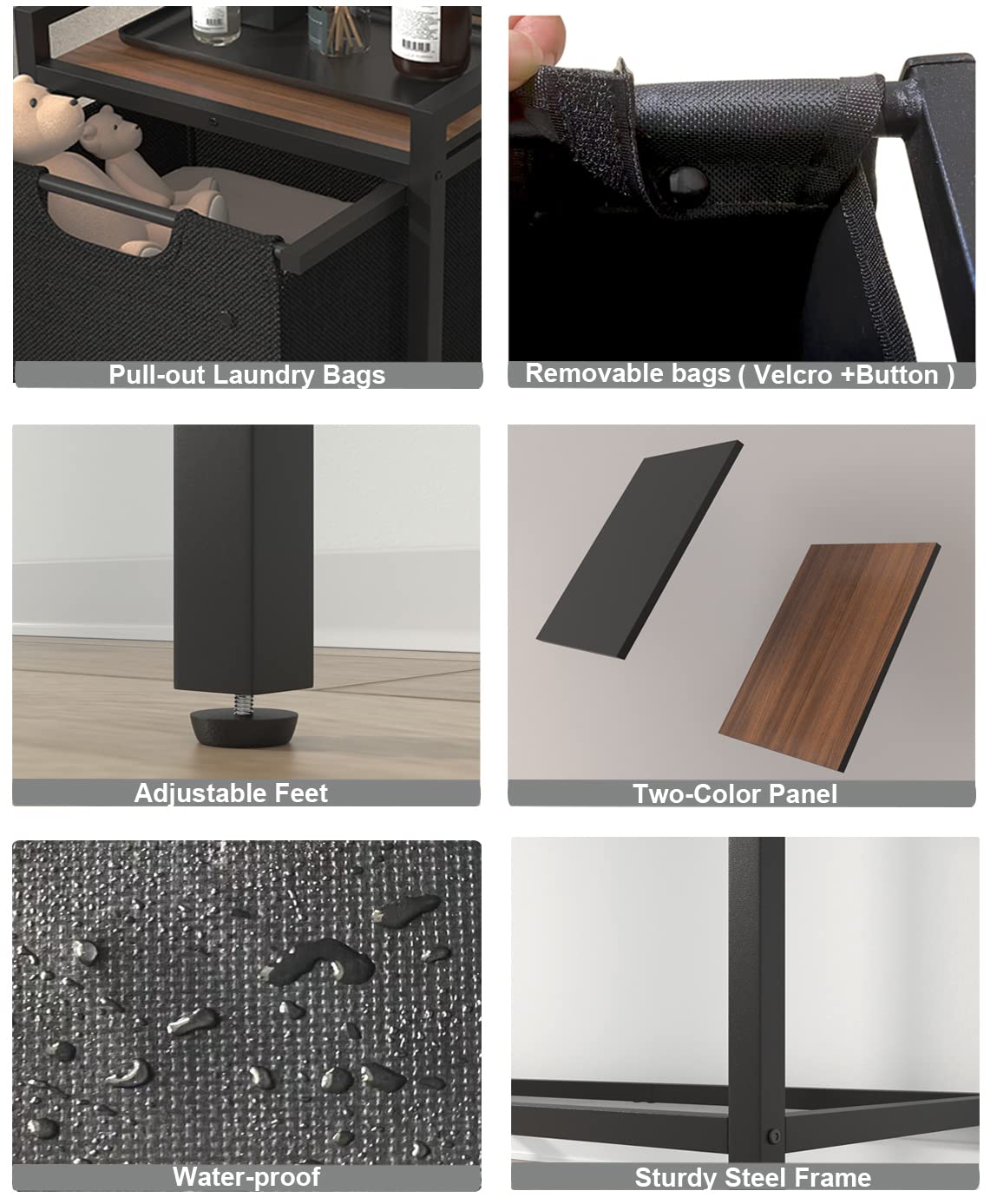 Pull-out Laundry Bags

Removable bags ( Velcro +Button )

Adjustable Feet

Two-Color Panel

Water-proof

Sturdy Steel Frame