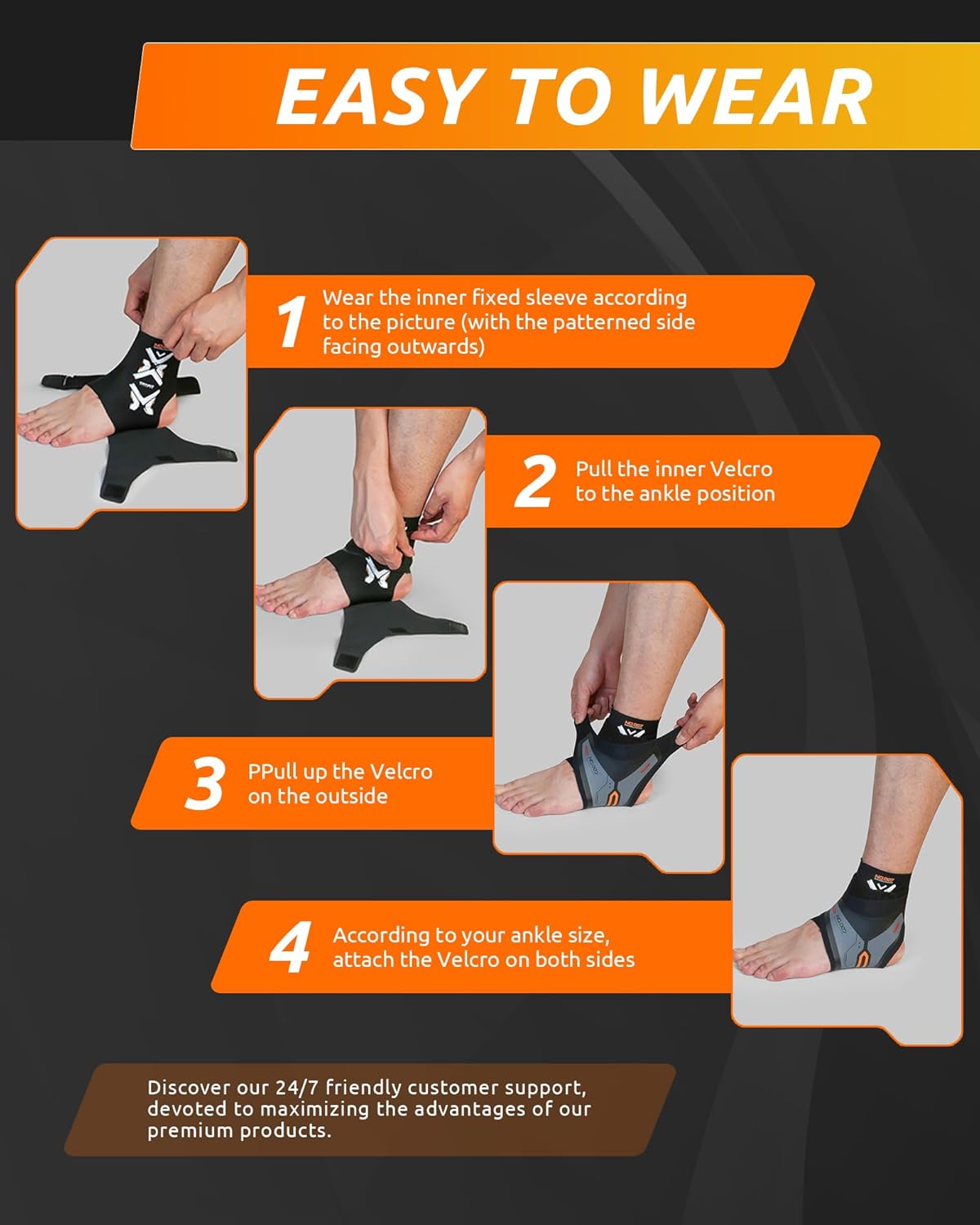 EASY TO WEAR

1 Wear the inner fixed sleeve according to the picture (with the patterned side facing outwards)

2 Pull the inner Velcro to the ankle position

3 PPull up the Velcro on the outside

4 According to your ankle size, attach the Velcro on both sides

Discover our 24/7 friendly customer support, devoted to maximizing the advantages of our premium products.