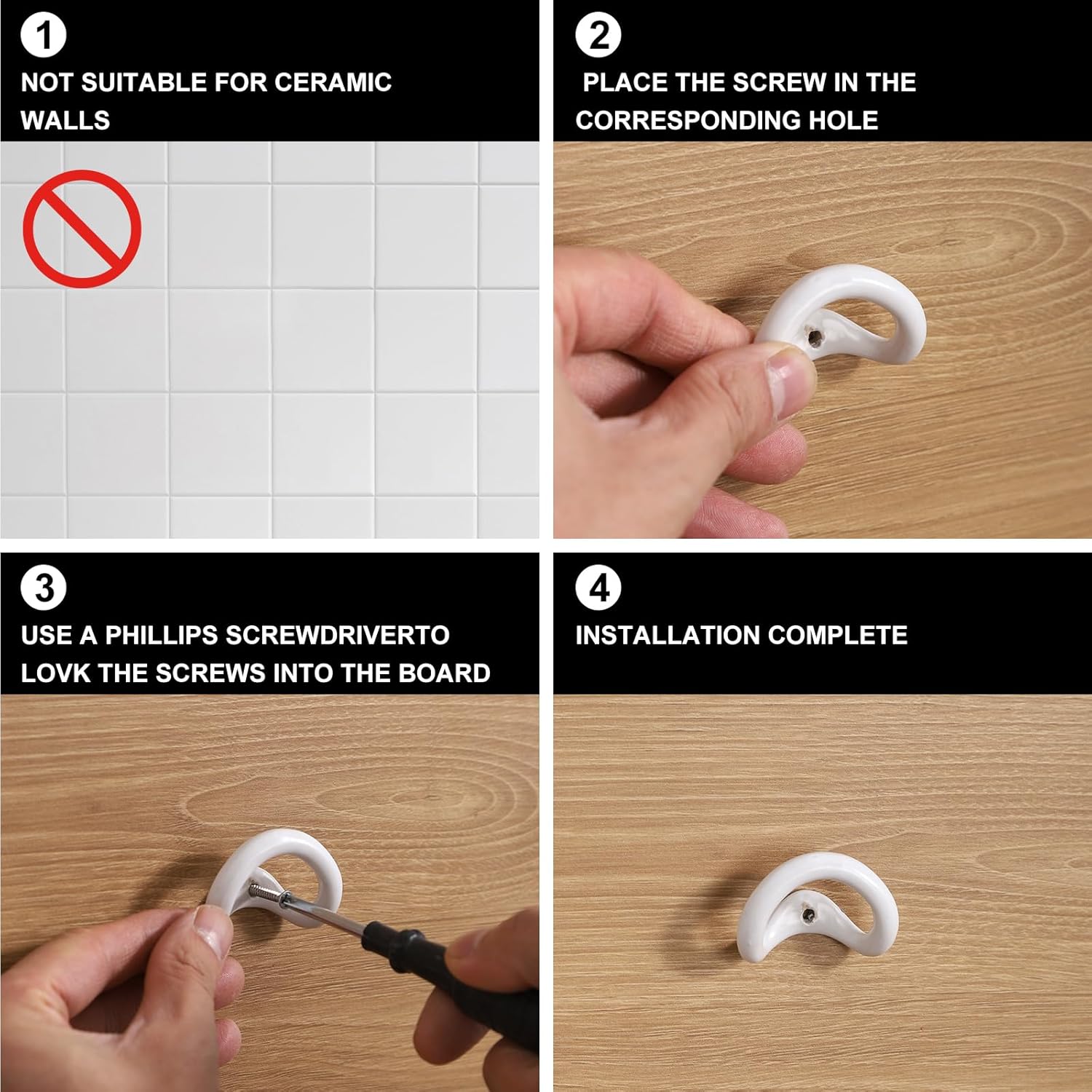 1
NOT SUITABLE FOR CERAMIC WALLS

2
PLACE THE SCREW IN THE CORRESPONDING HOLE

3
USE A PHILLIPS SCREWDRIVERTO LOVK THE SCREWS INTO THE BOARD

4
INSTALLATION COMPLETE