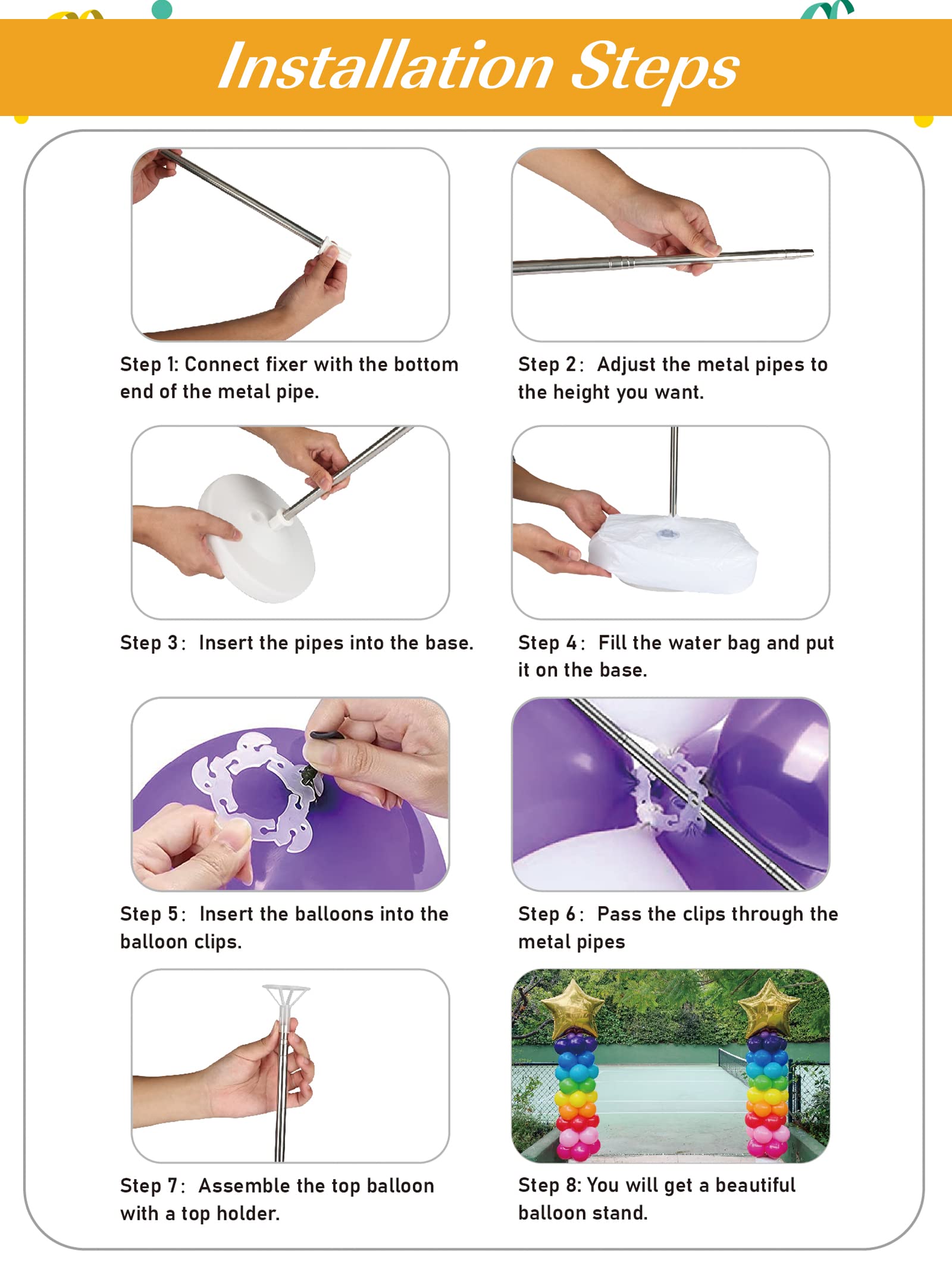 Installation Steps

Step 1: Connect fixer with the bottom end of the metal pipe.

Step 2： Adjust the metal pipes to the height you want.

Step 3： Insert the pipes into the base.

Step 4： Fill the water bag and put it on the base.

Step 5： Insert the balloons into the balloon clips.

Step 6： Pass the clips through the metal pipes

Step 7： Assemble the top balloon with a top holder.

Step 8: You will get a beautiful balloon stand.