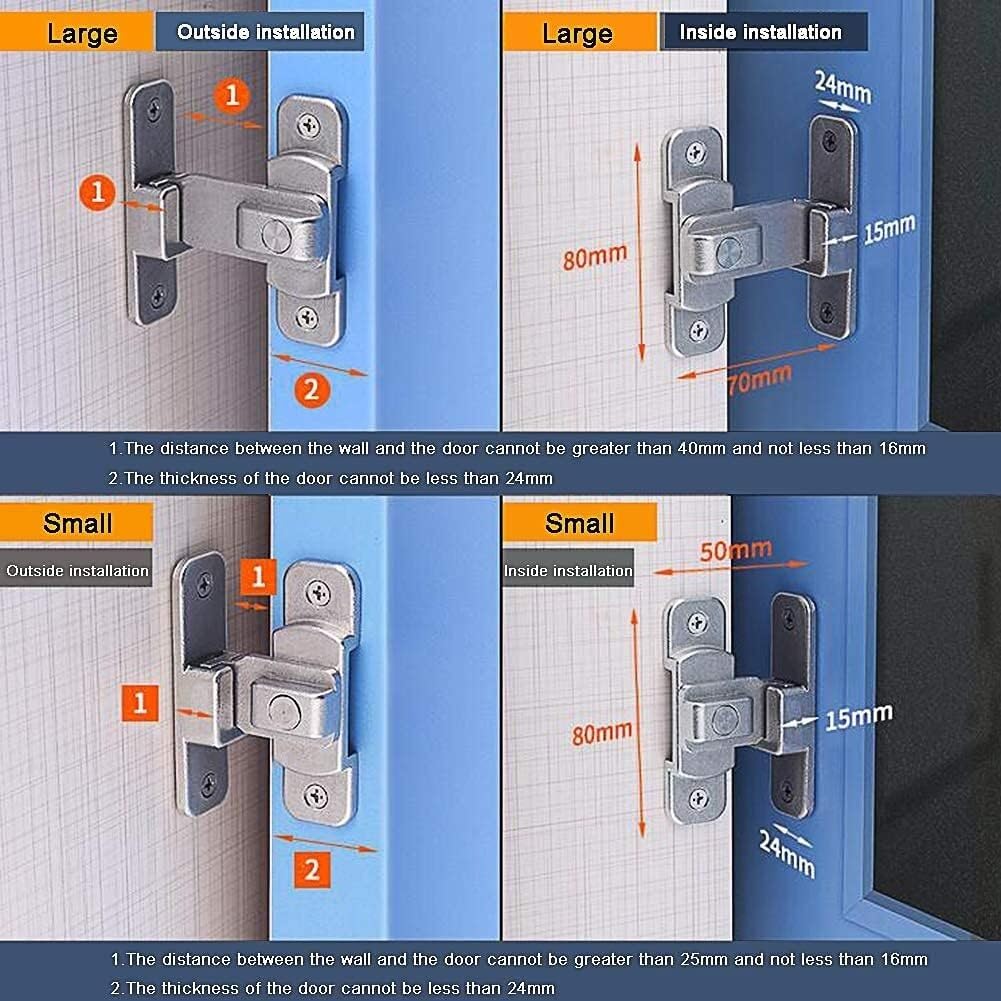 Large Outside installation

1

1

2

Large Inside installation

24mm

80mm

15mm

70mm

1.The distance between the wall and the door cannot be greater than 40mm and not less than 16mm

2.The thickness of the door cannot be less than 24mm

Small

Outside installation

1

1

2

Small

Inside installation

50mm

80mm

15mm

24mm

1.The distance between the wall and the door cannot be greater than 25mm and not less than 16mm

2.The thickness of the door cannot be less than 24mm