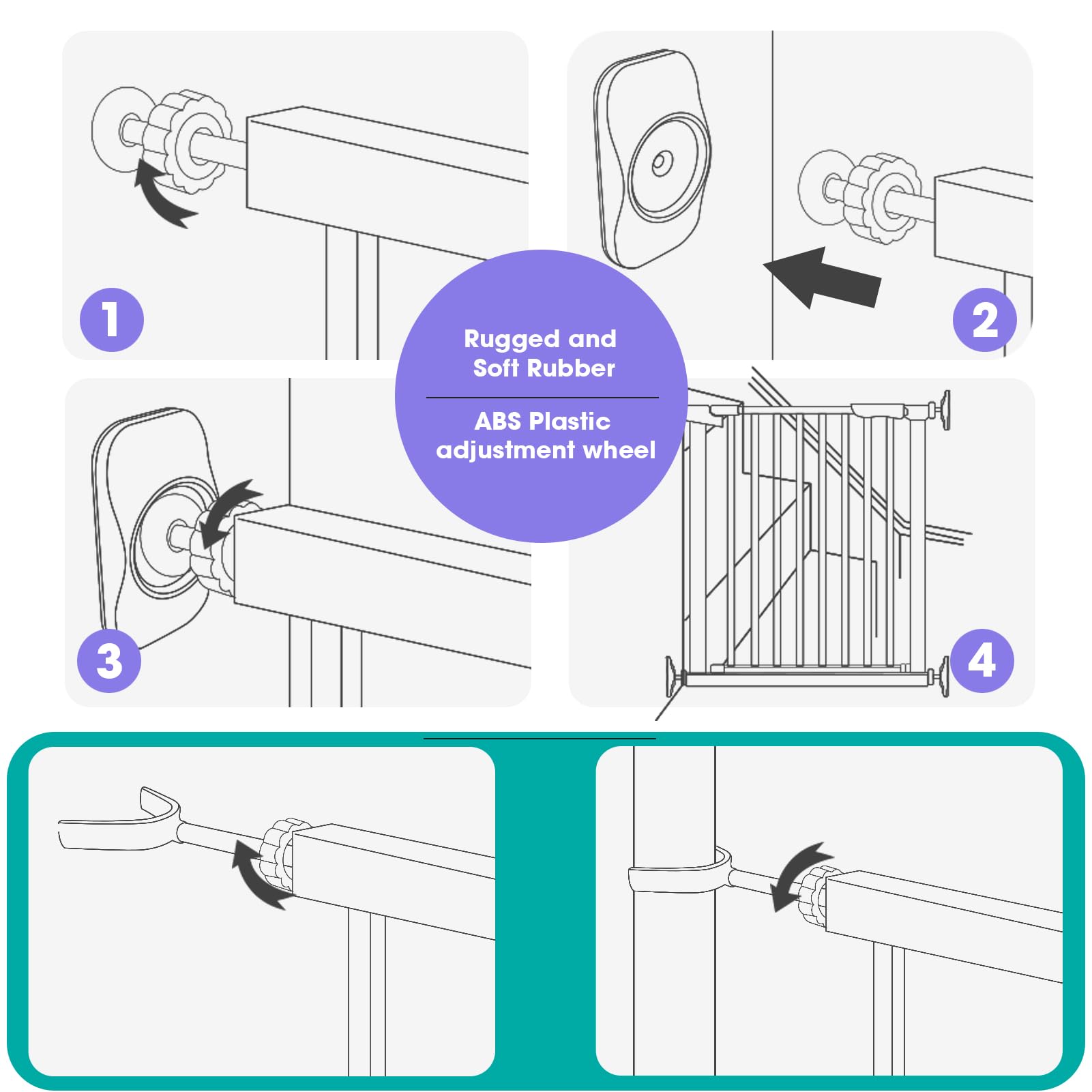 1

2

Rugged and Soft Rubber

ABS Plastic adjustment wheel

3

4