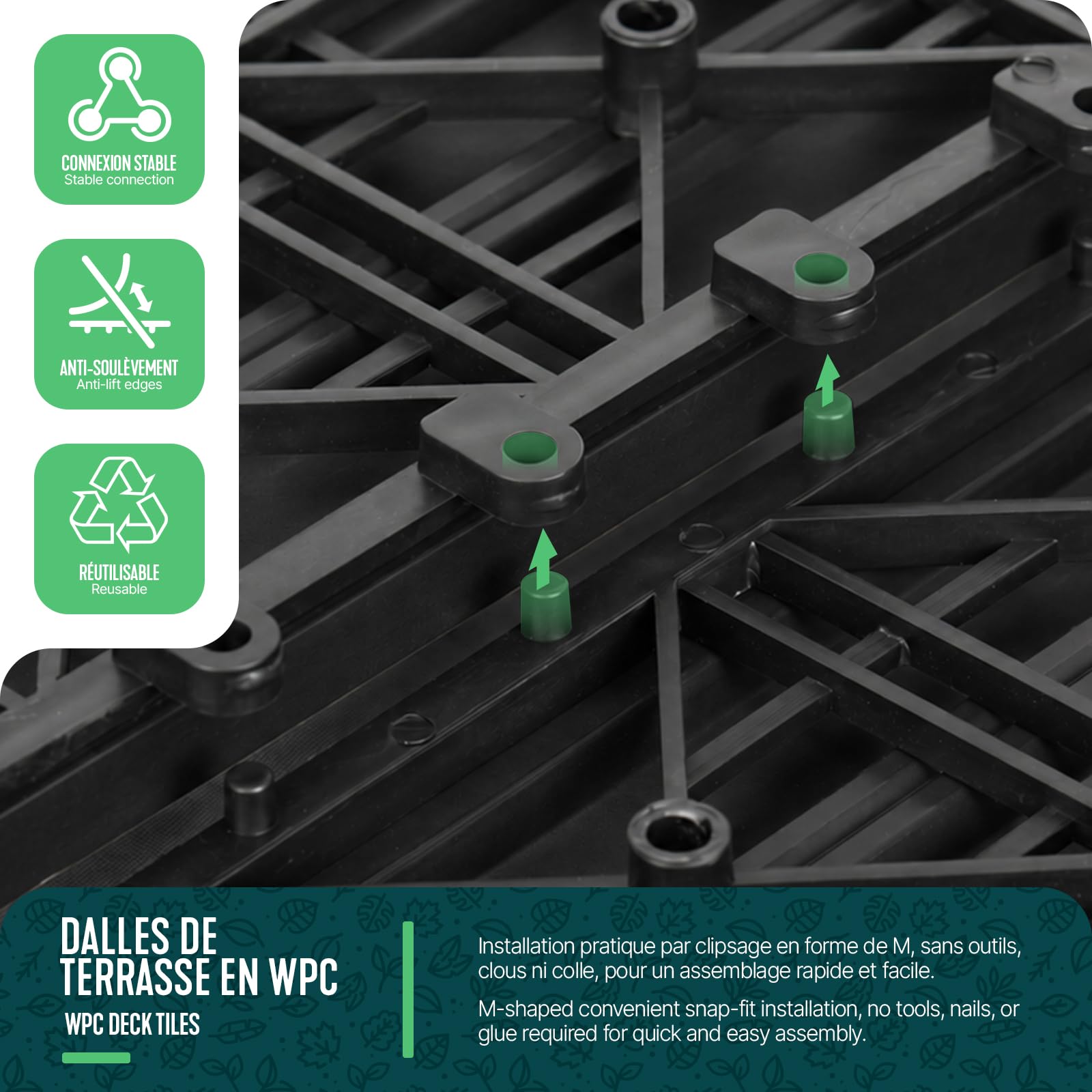 CONNEXION STABLE
Stable connection

ANTI-SOULÈVEMENT
Anti-lift edges

RÉUTILISABLE
Reusable

DALLES DE TERRASSE EN WPC
WPC DECK TILES

Installation pratique par clipsage en forme de M, sans outils, clous ni colle, pour un assemblage rapide et facile.

M-shaped convenient snap-fit installation, no tools, nails, or glue required for quick and easy assembly.