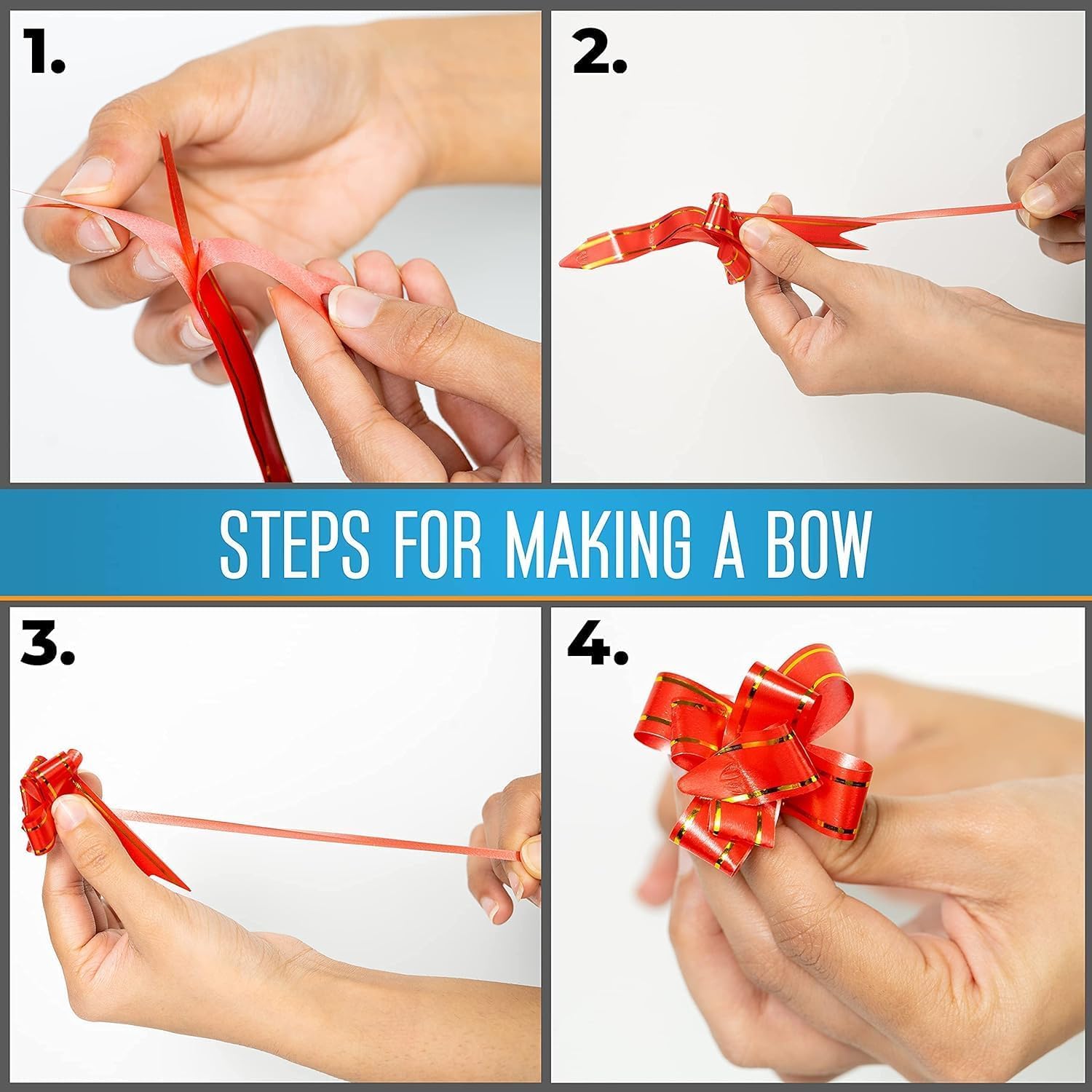 1.

2.

STEPS FOR MAKING A BOW

3.

4.