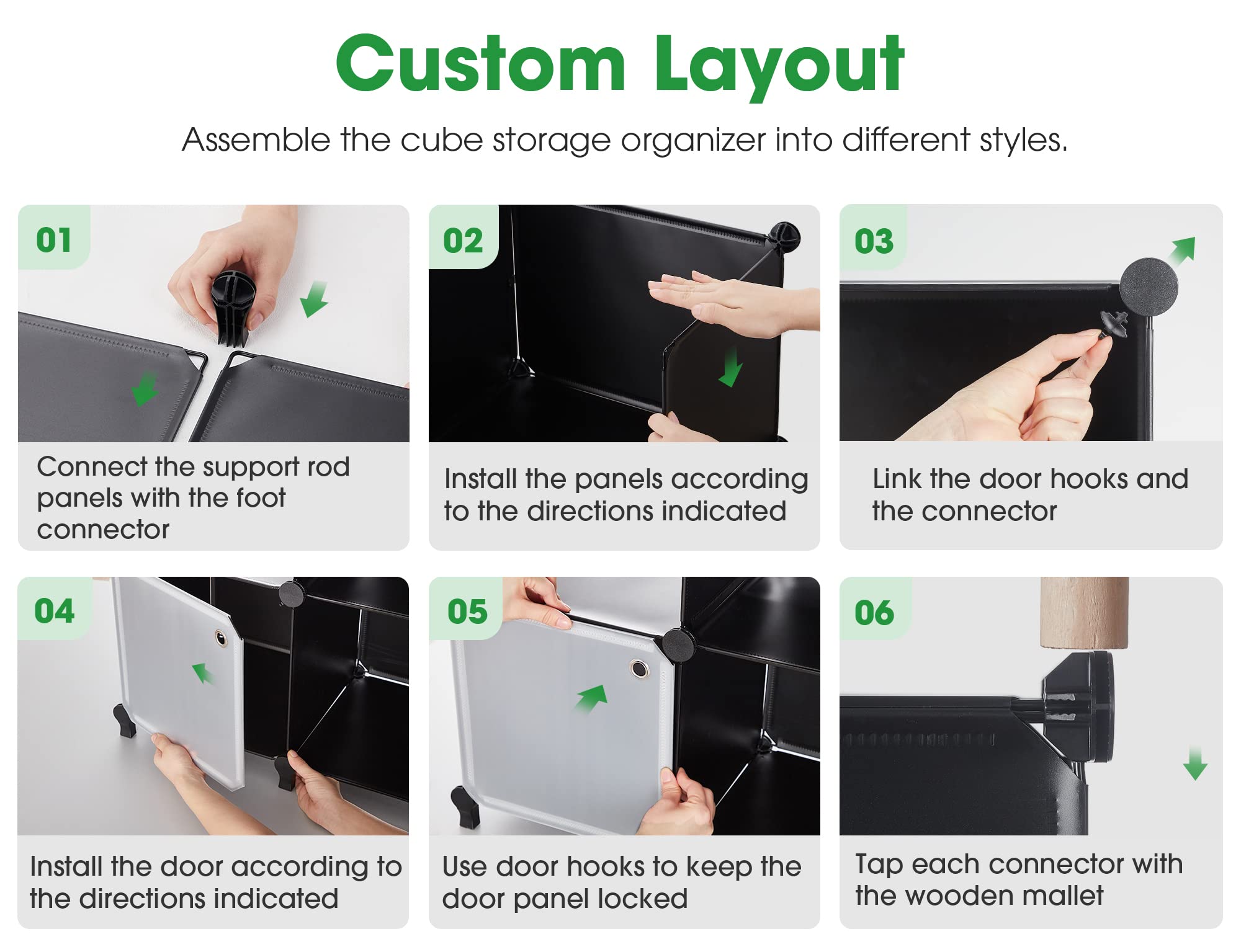 Custom Layout

Assemble the cube storage organizer into different styles.

01

Connect the support rod panels with the foot connector

02

Install the panels according to the directions indicated

03

Link the door hooks and the connector

04

Install the door according to the directions indicated

05

Use door hooks to keep the door panel locked

06

Tap each connector with the wooden mallet