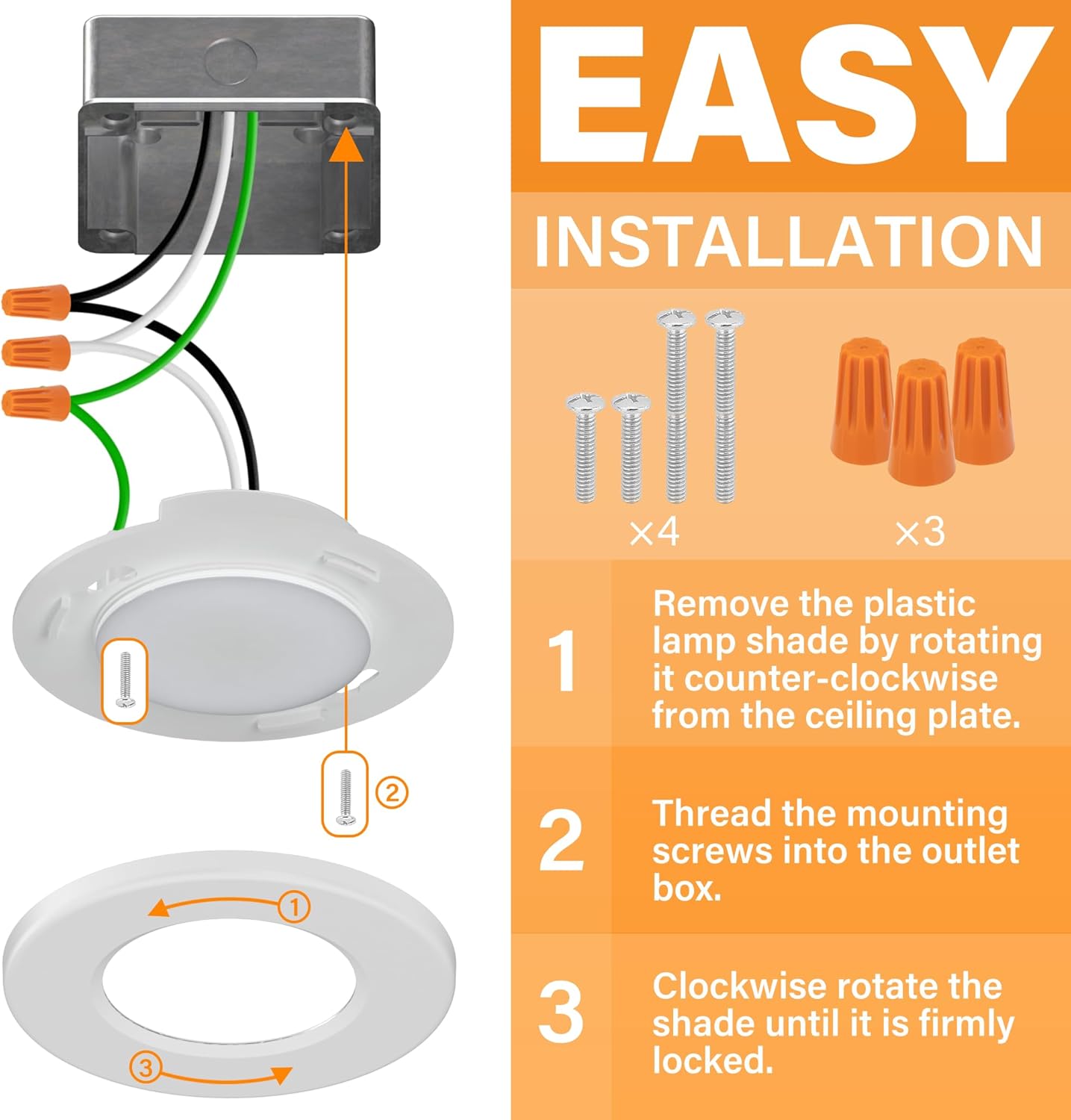 ②

①

③

EASY

INSTALLATION

×4

×3

1

Remove the plastic lamp shade by rotating it counter-clockwise from the ceiling plate.

2

Thread the mounting screws into the outlet box.

3

Clockwise rotate the shade until it is firmly locked.