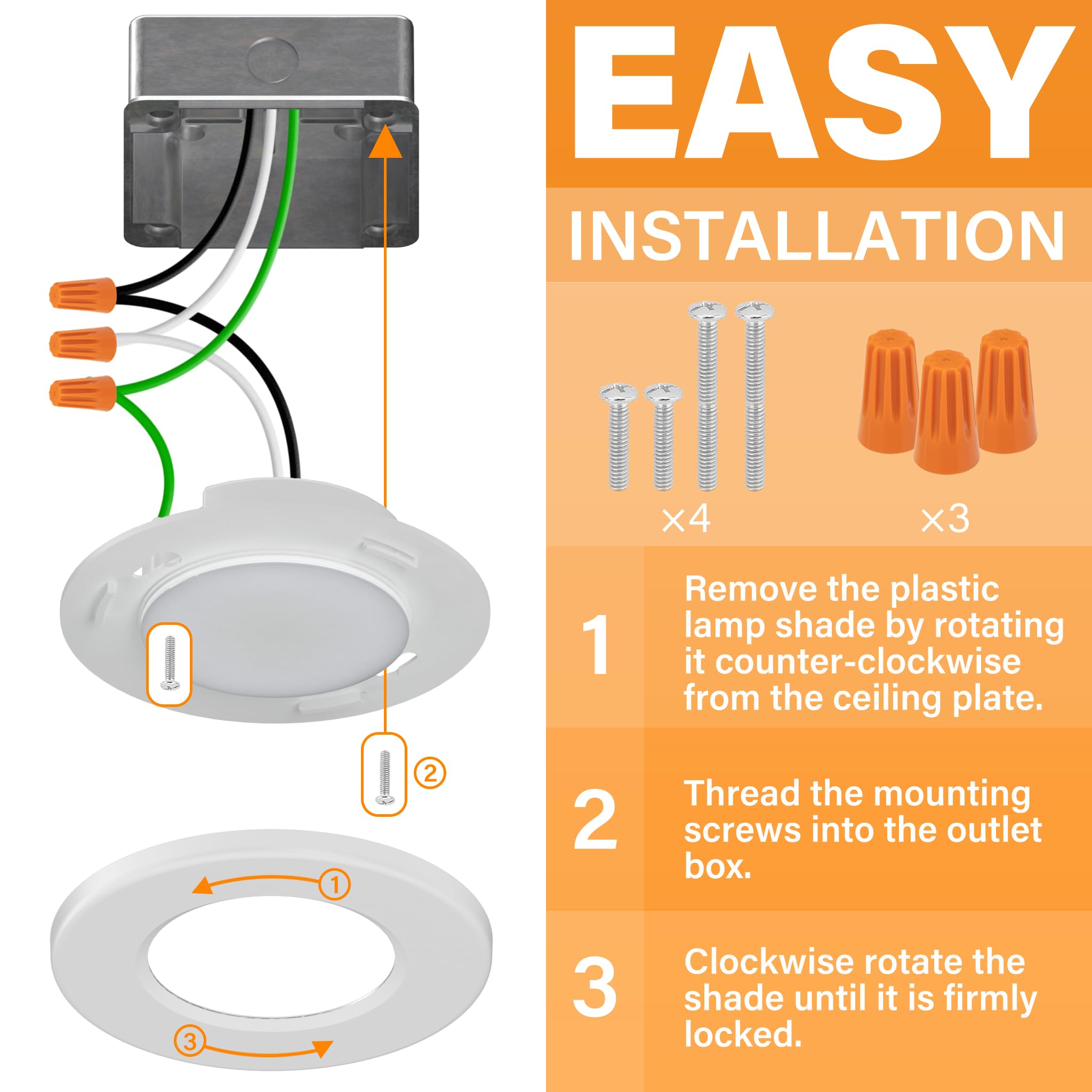 ②

①

③

EASY

INSTALLATION

×4

×3

1 Remove the plastic lamp shade by rotating it counter-clockwise from the ceiling plate.

2 Thread the mounting screws into the outlet box.

3 Clockwise rotate the shade until it is firmly locked.