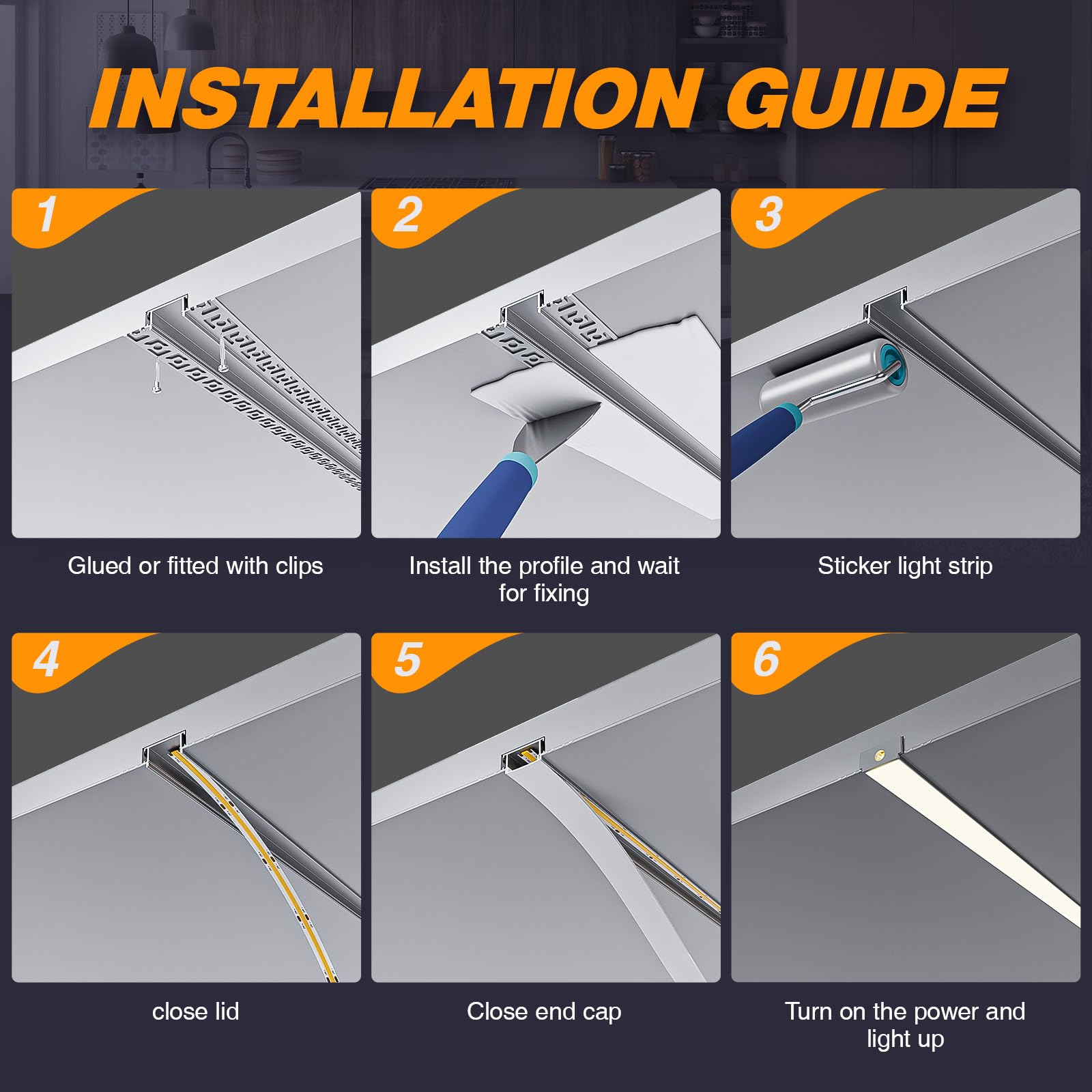 INSTALLATION GUIDE

1

Glued or fitted with clips

2

Install the profile and wait for fixing

3

Sticker light strip

4

close lid

5

Close end cap

6

Turn on the power and light up