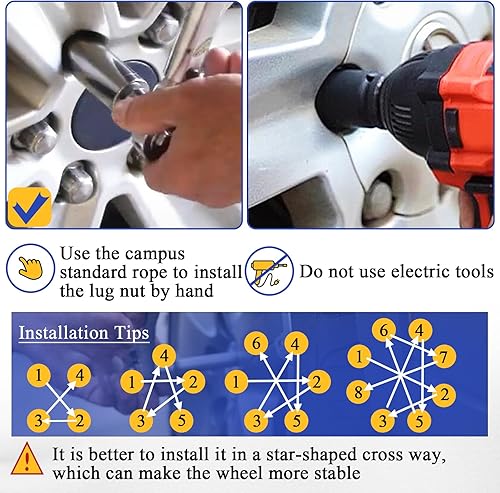 Use the campus standard rope to install the lug nut by hand

Do not use electric tools

Installation Tips

1 4 3 2

4 1 2 3 5

6 4 1 2 3 5

6 4 1 7 8 2 3 5

It is better to install it in a star-shaped cross way, which can make the wheel more stable