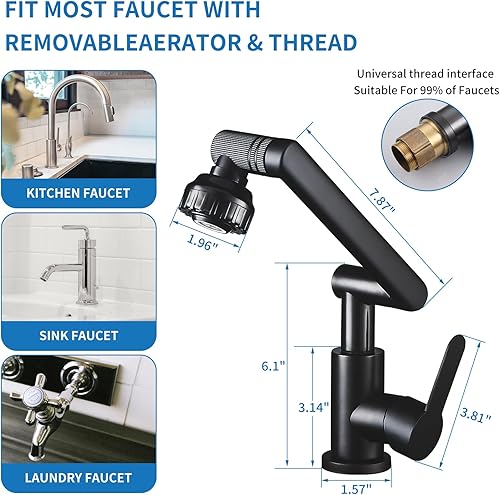 FIT MOST FAUCET WITH REMOVABLEAERATOR & THREAD

KITCHEN FAUCET

SINK FAUCET

LAUNDRY FAUCET

Universal thread interface
Suitable For 99% of Faucets

7.87"

1.96"

6.1"

3.14"

3.81"

1.57"