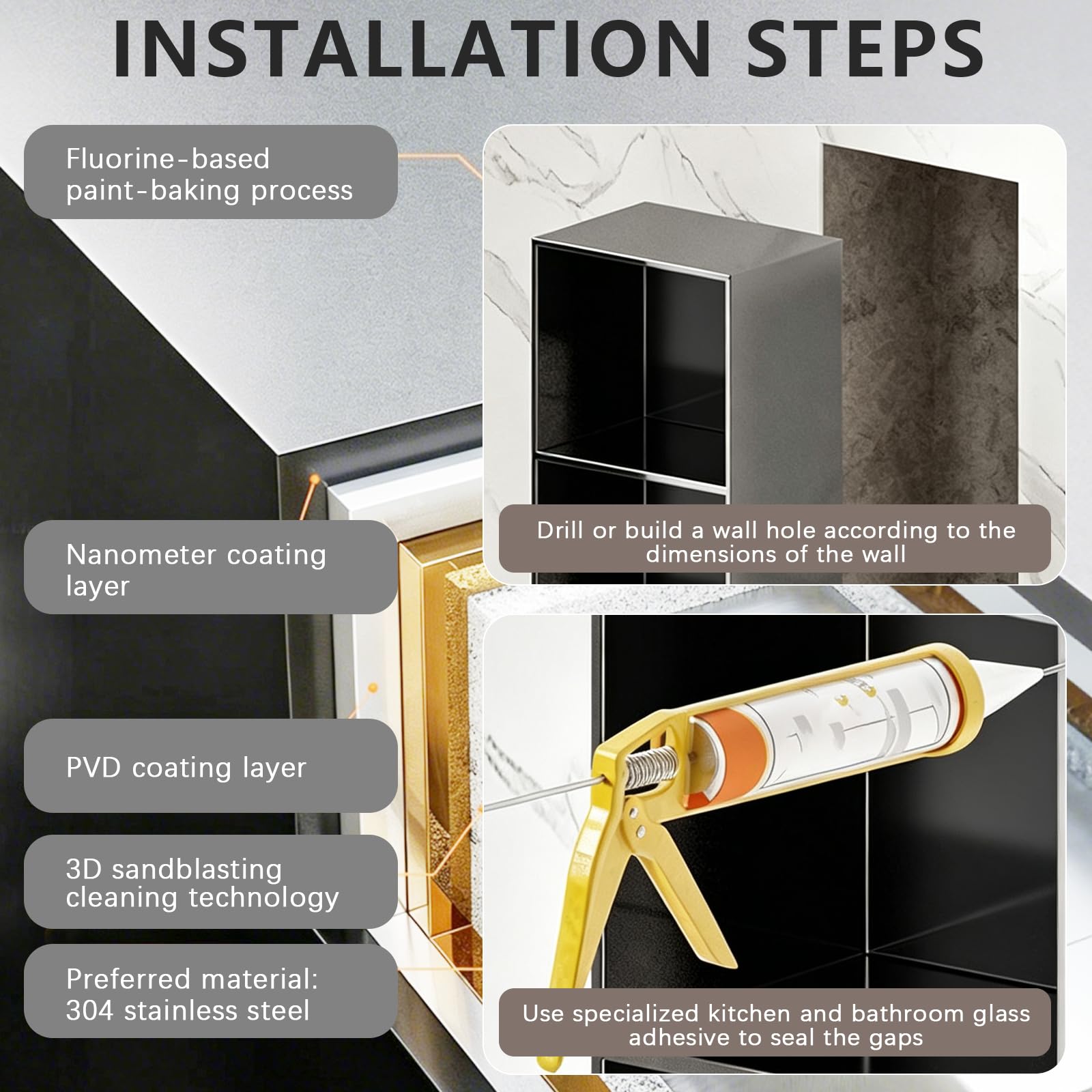 INSTALLATION STEPS

Fluorine-based paint-baking process

Nanometer coating layer

PVD coating layer

3D sandblasting cleaning technology

Preferred material: 304 stainless steel

Drill or build a wall hole according to the dimensions of the wall

Use specialized kitchen and bathroom glass adhesive to seal the gaps