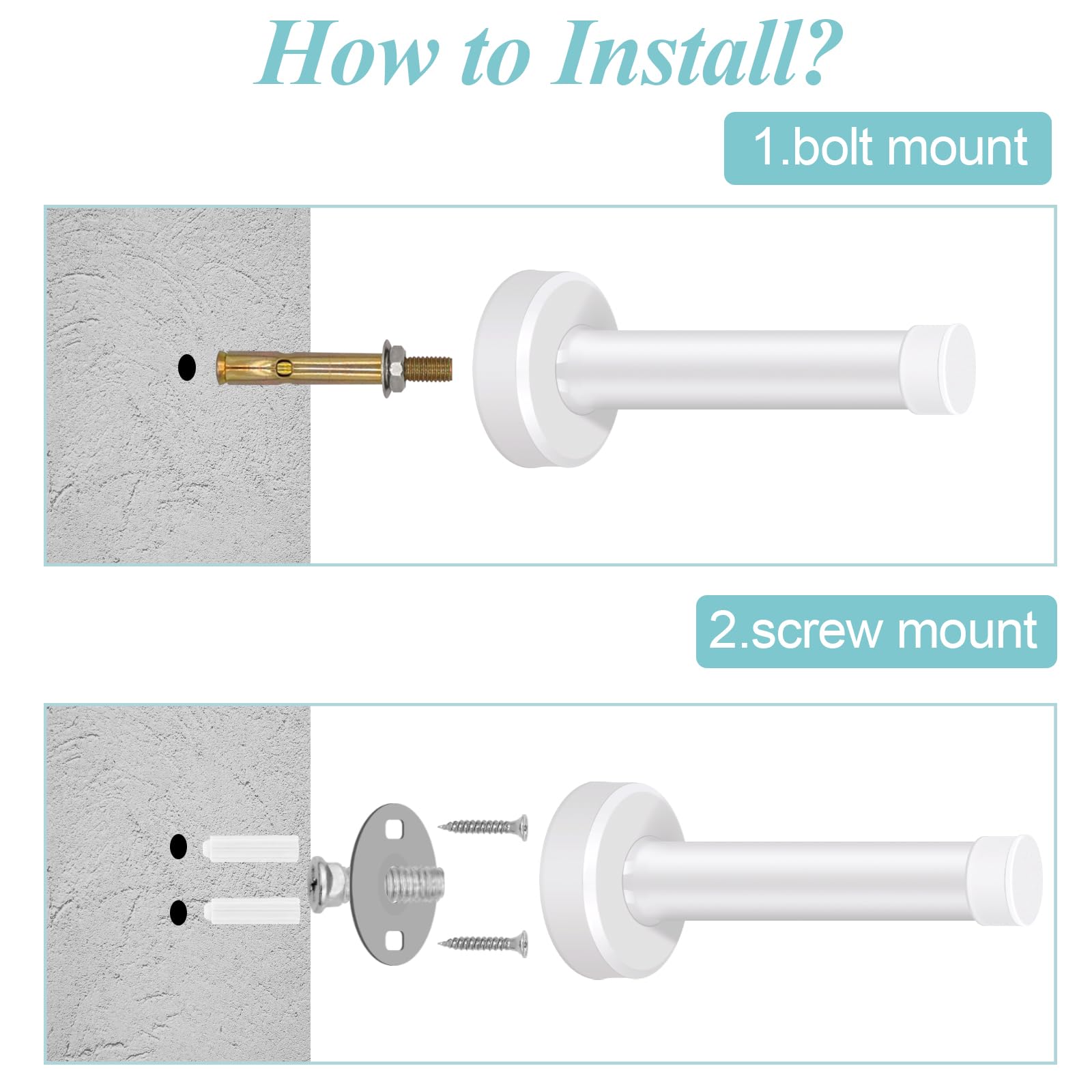 How to Install?

1.bolt mount

2.screw mount